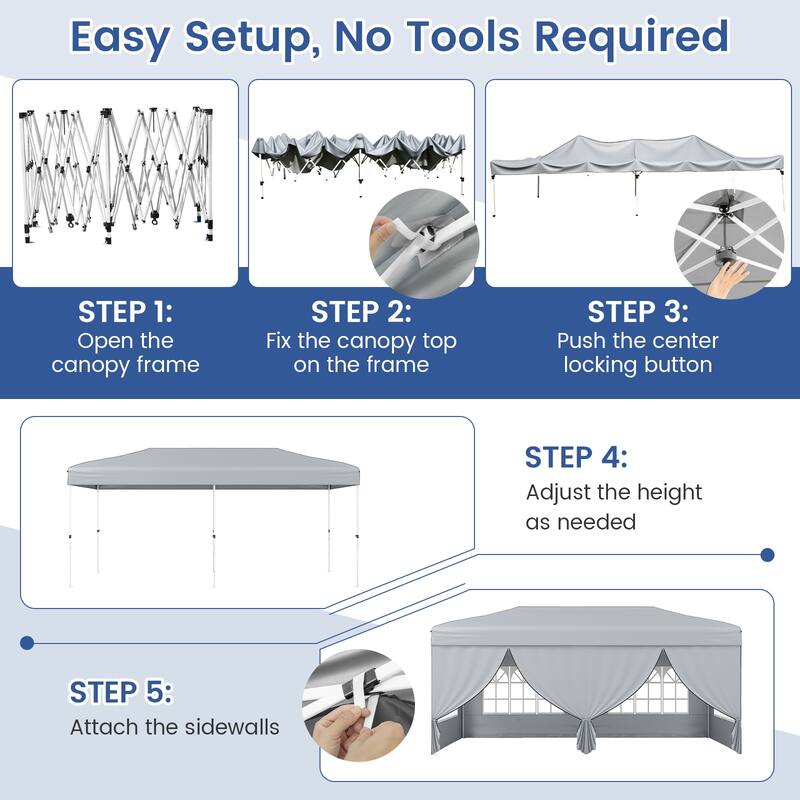 Easy Setup, No Tools Required

STEP 1:
Open the canopy frame

STEP 2:
Fix the canopy top on the frame

STEP 3:
Push the center locking button

STEP 4:
Adjust the height as needed

STEP 5:
Attach the sidewalls