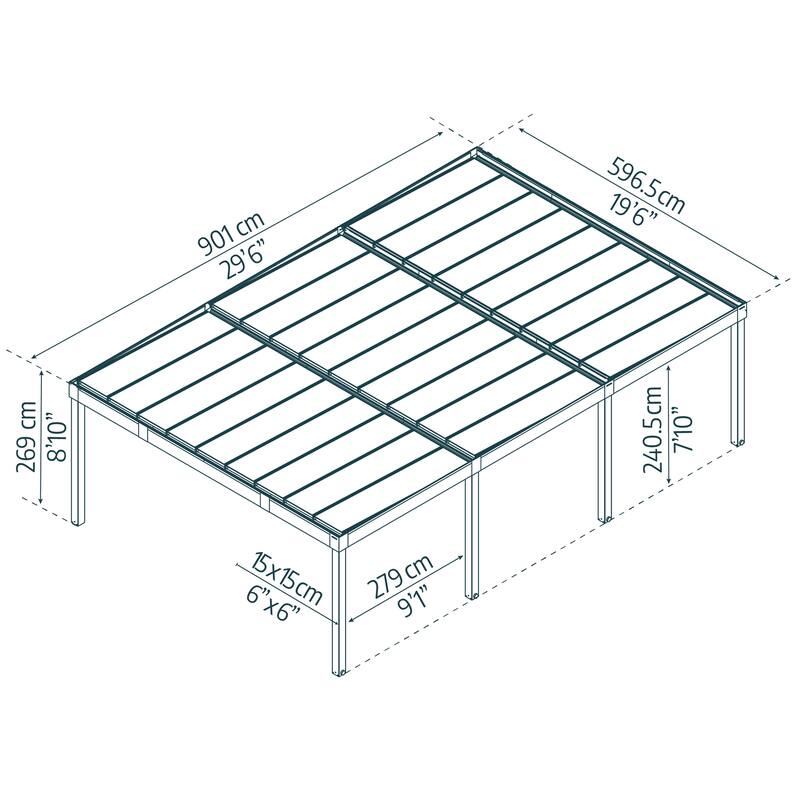 901 cm
29'6"

596.5cm
19'6"

269 cm
8'10"

240.5cm
7'10"

15x15cm
6"x6"

279 cm
9'1"