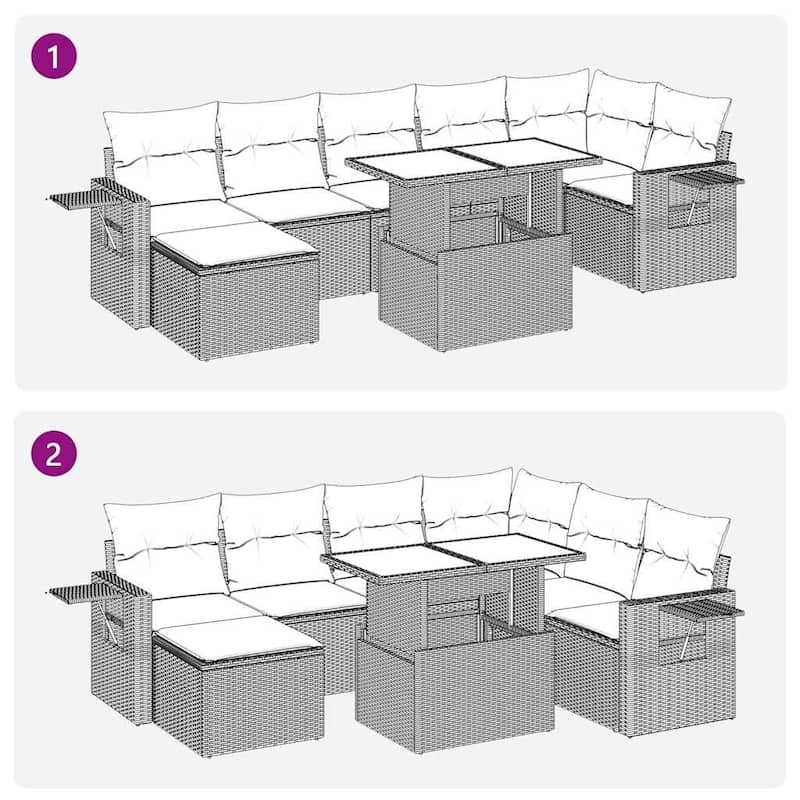 1

2