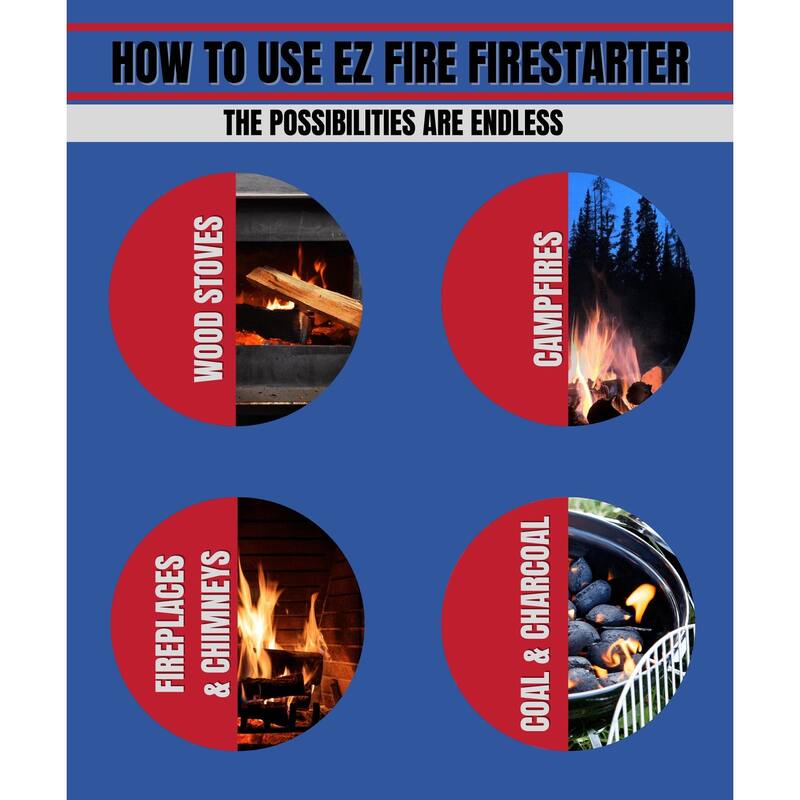 HOW TO USE EZ FIRE FIRESTARTER

THE POSSIBILITIES ARE ENDLESS

WOOD STOVES

CAMPFIRES

FIREPLACES & CHIMNEYS

COAL & CHARCOAL