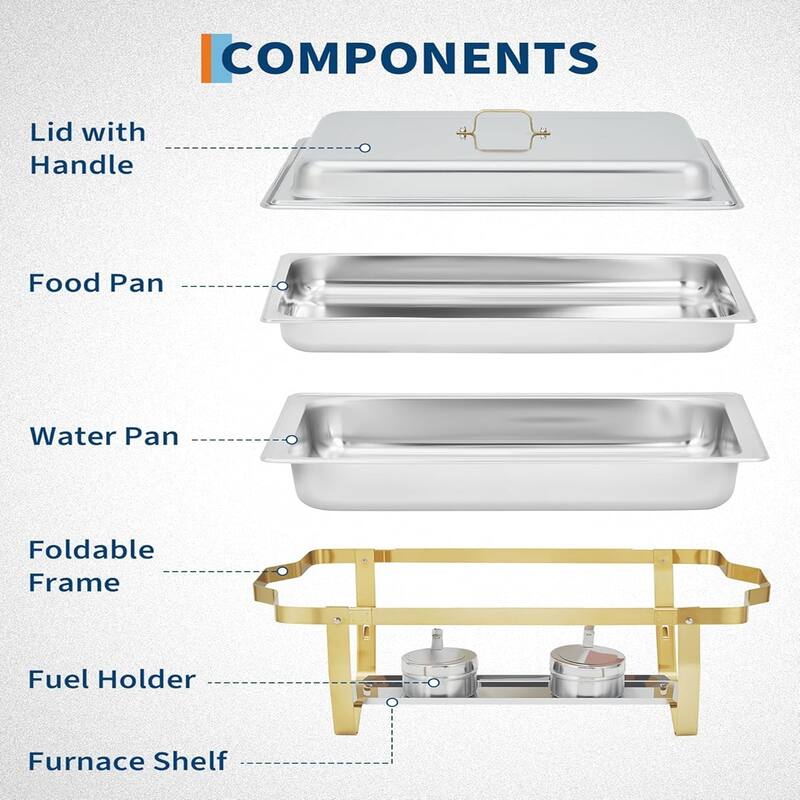 COMPONENTS

Lid with Handle

Food Pan

Water Pan

Foldable Frame

Fuel Holder

Furnace Shelf