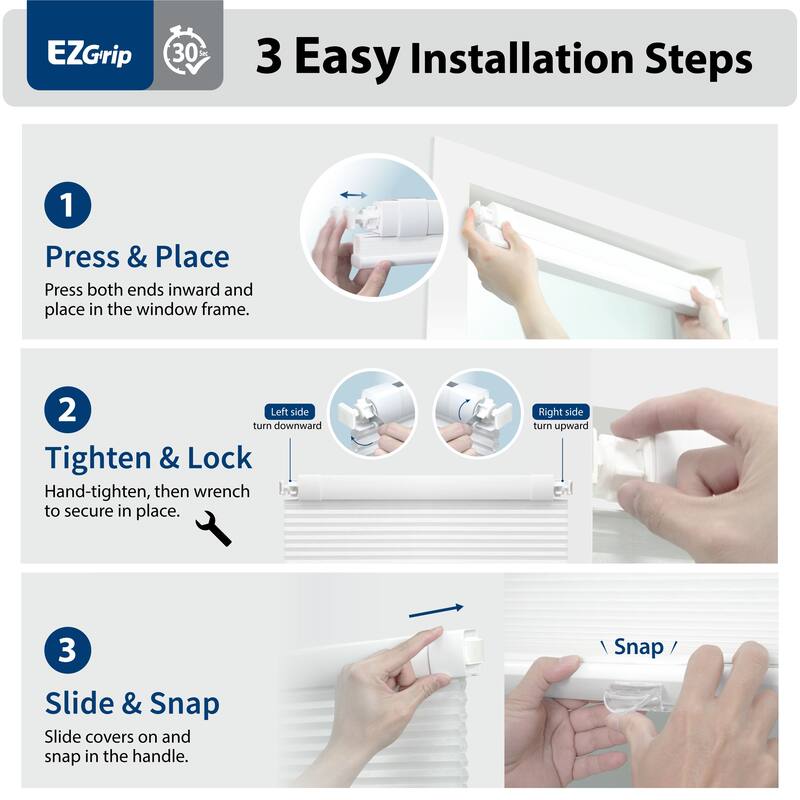 EZGrip

30 Sec

3 Easy Installation Steps

1

Press & Place

Press both ends inward and place in the window frame.

2

Tighten & Lock

Hand-tighten, then wrench to secure in place.

Left side
turn downward

Right side
turn upward

3

Slide & Snap

Slide covers on and snap in the handle.

\ Snap /