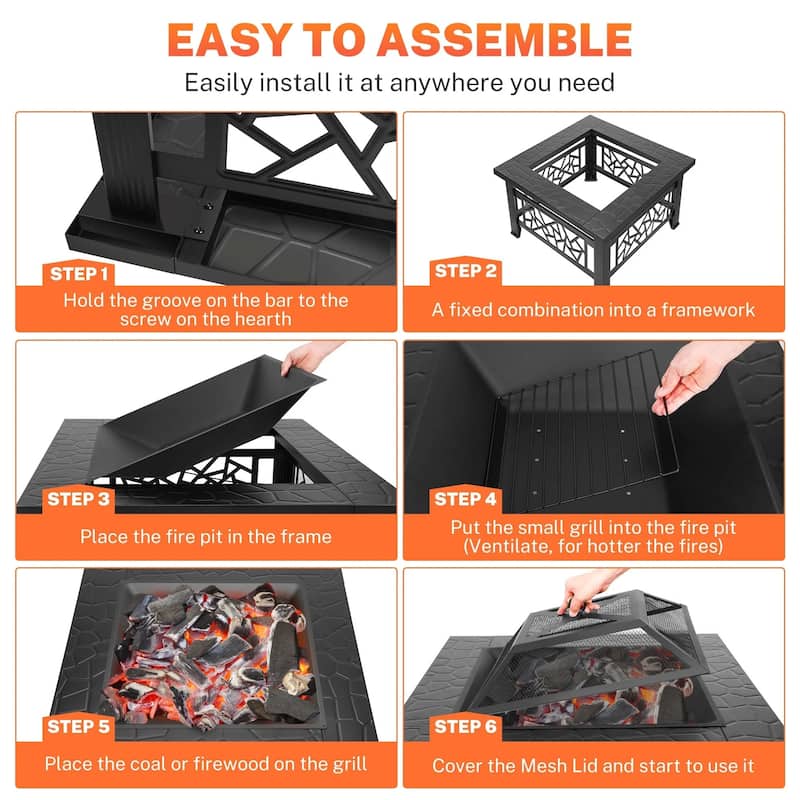 EASY TO ASSEMBLE

Easily install it at anywhere you need

STEP 1

Hold the groove on the bar to the screw on the hearth

STEP 2

A fixed combination into a framework

STEP 3

Place the fire pit in the frame

STEP 4

Put the small grill into the fire pit (Ventilate, for hotter the fires)

STEP 5

Place the coal or firewood on the grill

STEP 6

Cover the Mesh Lid and start to use it