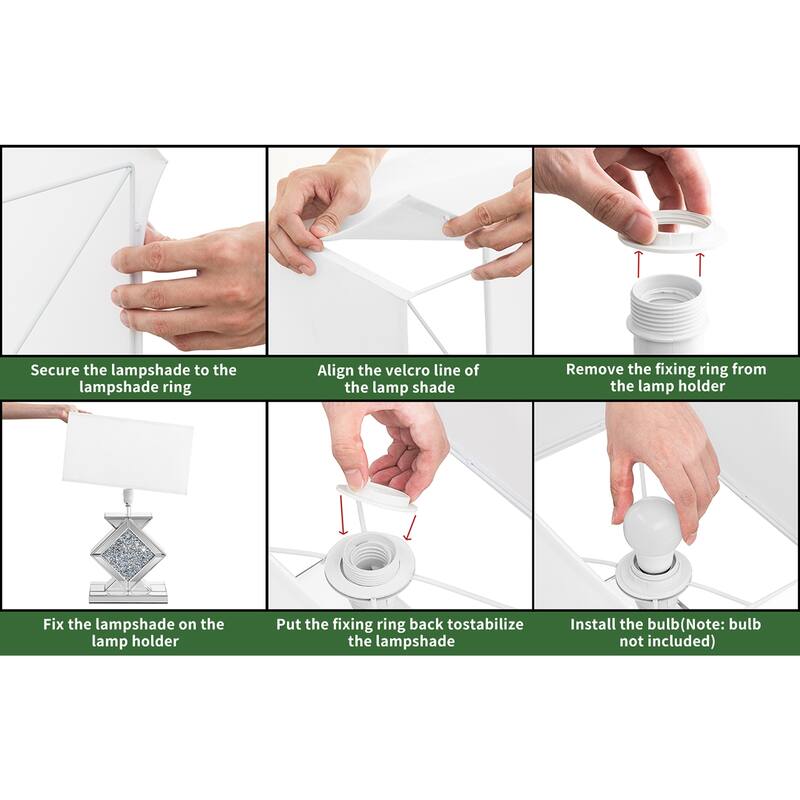 Secure the lampshade to the lampshade ring

Align the velcro line of the lamp shade

Remove the fixing ring from the lamp holder

Fix the lampshade on the lamp holder

Put the fixing ring back tostabilize the lampshade

Install the bulb(Note: bulb not included)