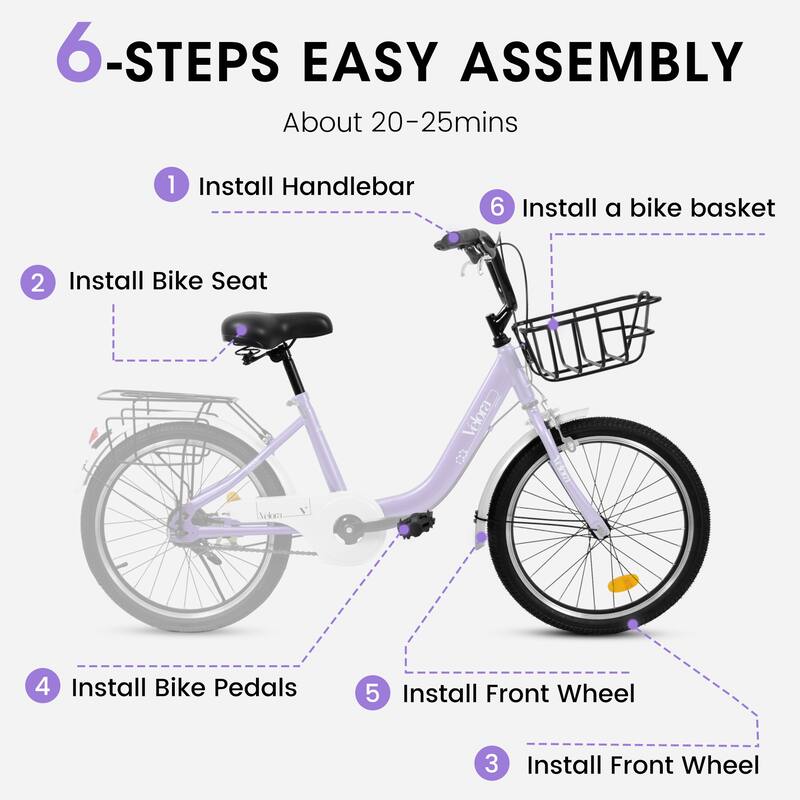 6-STEPS EASY ASSEMBLY

About 20-25mins

1 Install Handlebar

6 Install a bike basket

2 Install Bike Seat

Velora

Velora

4 Install Bike Pedals

5 Install Front Wheel

3 Install Front Wheel