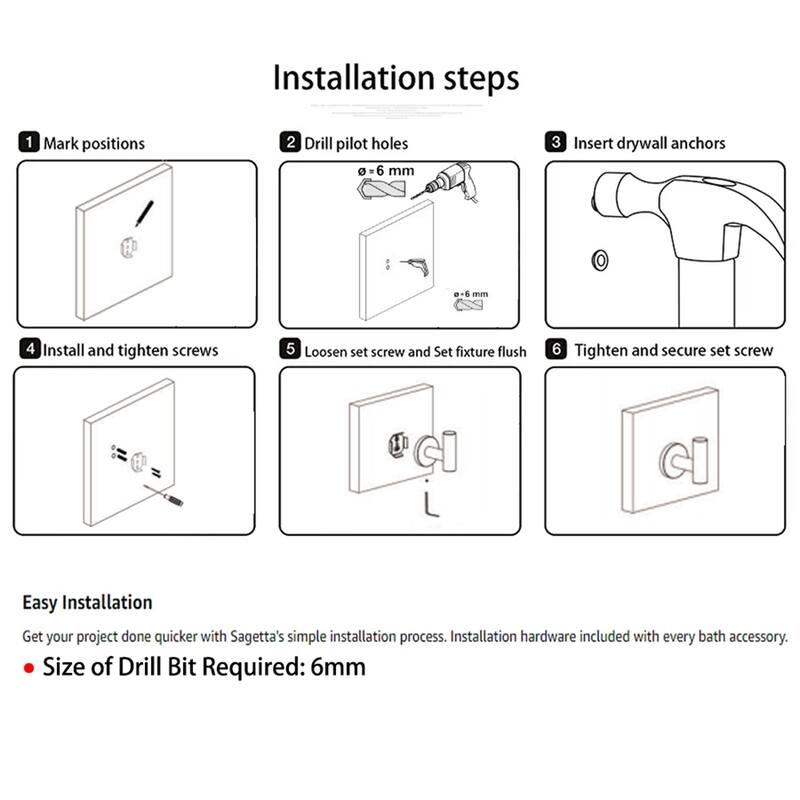 Installation steps

1 Mark positions

2 Drill pilot holes

ø =6 mm

ø =6 mm

3 Insert drywall anchors

4 Install and tighten screws

5 Loosen set screw and Set fixture flush

6 Tighten and secure set screw

Easy Installation

Get your project done quicker with Sagetta's simple installation process. Installation hardware included with every bath accessory.

• Size of Drill Bit Required: 6mm