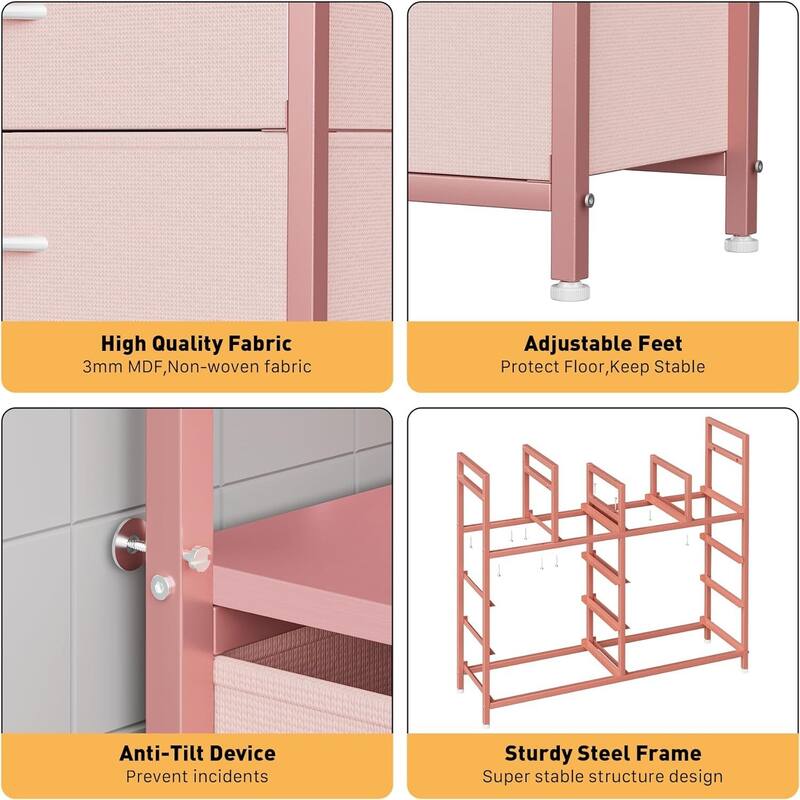 High Quality Fabric
3mm MDF,Non-woven fabric

Adjustable Feet
Protect Floor,Keep Stable

Anti-Tilt Device
Prevent incidents

Sturdy Steel Frame
Super stable structure design