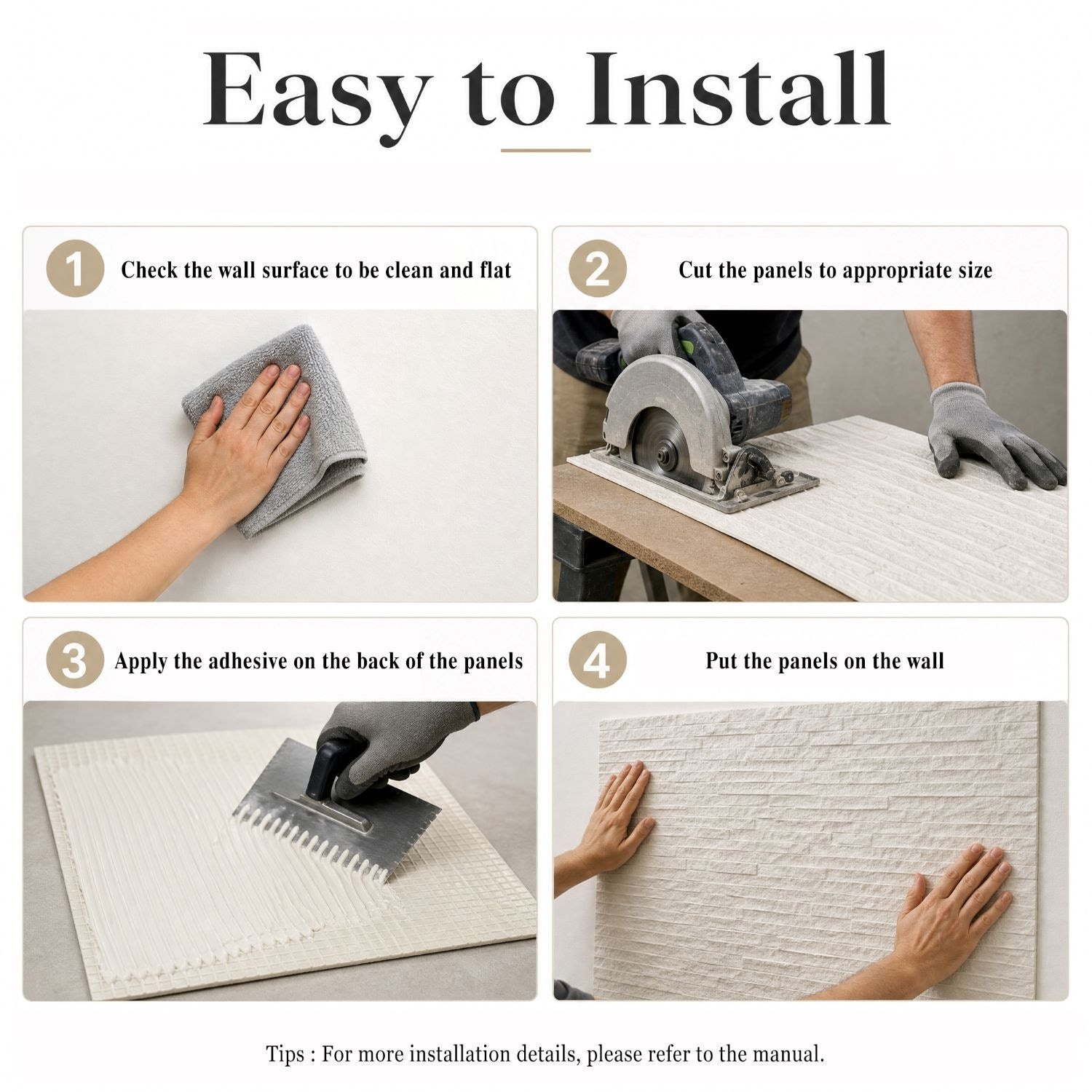 Easy to Install

1 Check the wall surface to be clean and flat

2 Cut the panels to appropriate size

3 Apply the adhesive on the back of the panels

4 Put the panels on the wall

Tips : For more installation details, please refer to the manual.