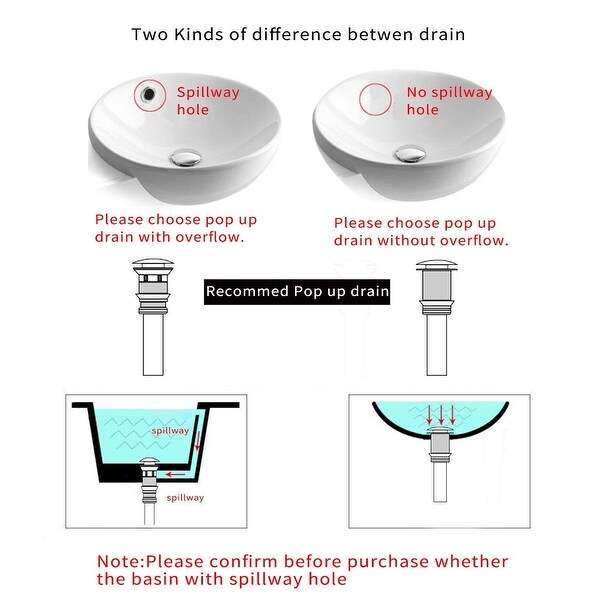 Two Kinds of difference betwen drain

Spillway hole

No spillway hole

Please choose pop up drain with overflow.

Please choose pop up drain without overflow.

Recommed Pop up drain

spillway

spillway

Note:Please confirm before purchase whether the basin with spillway hole