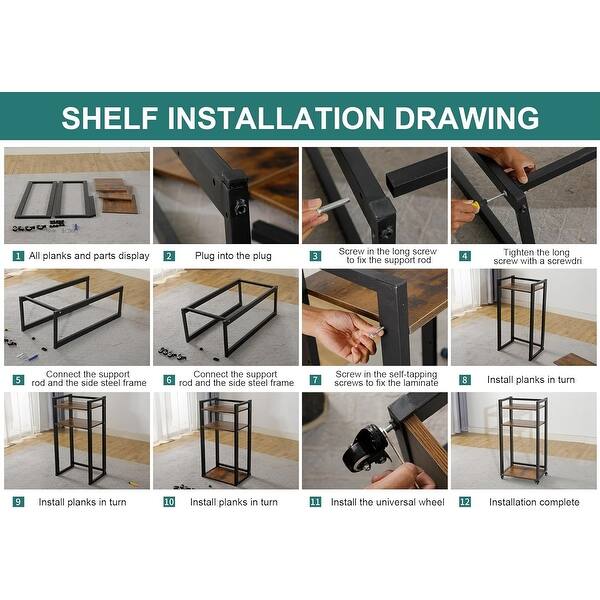 SHELF INSTALLATION DRAWING

1 All planks and parts display

2 Plug into the plug

3 Screw in the long screw to fix the support rod

4 Tighten the long screw with a screwdri

5 Connect the support rod and the side steel frame

6 Connect the support rod and the side steel frame

7 Screw in the self-tapping screws to fix the laminate

8 Install planks in turn

9 Install planks in turn

10 Install planks in turn

11 Install the universal wheel

12 Installation complete