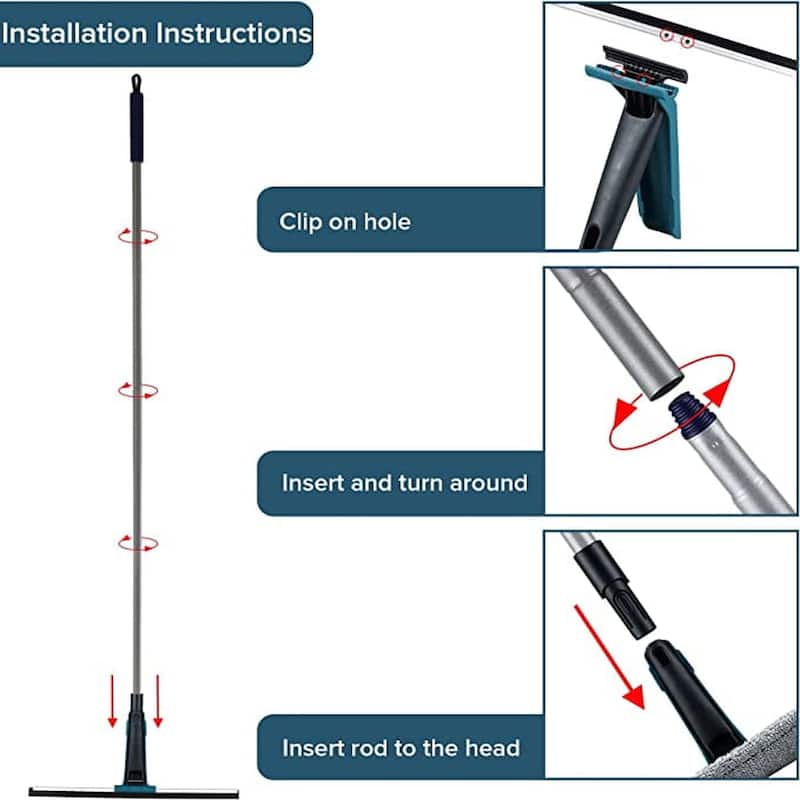 Installation Instructions

Clip on hole

Insert and turn around

Insert rod to the head