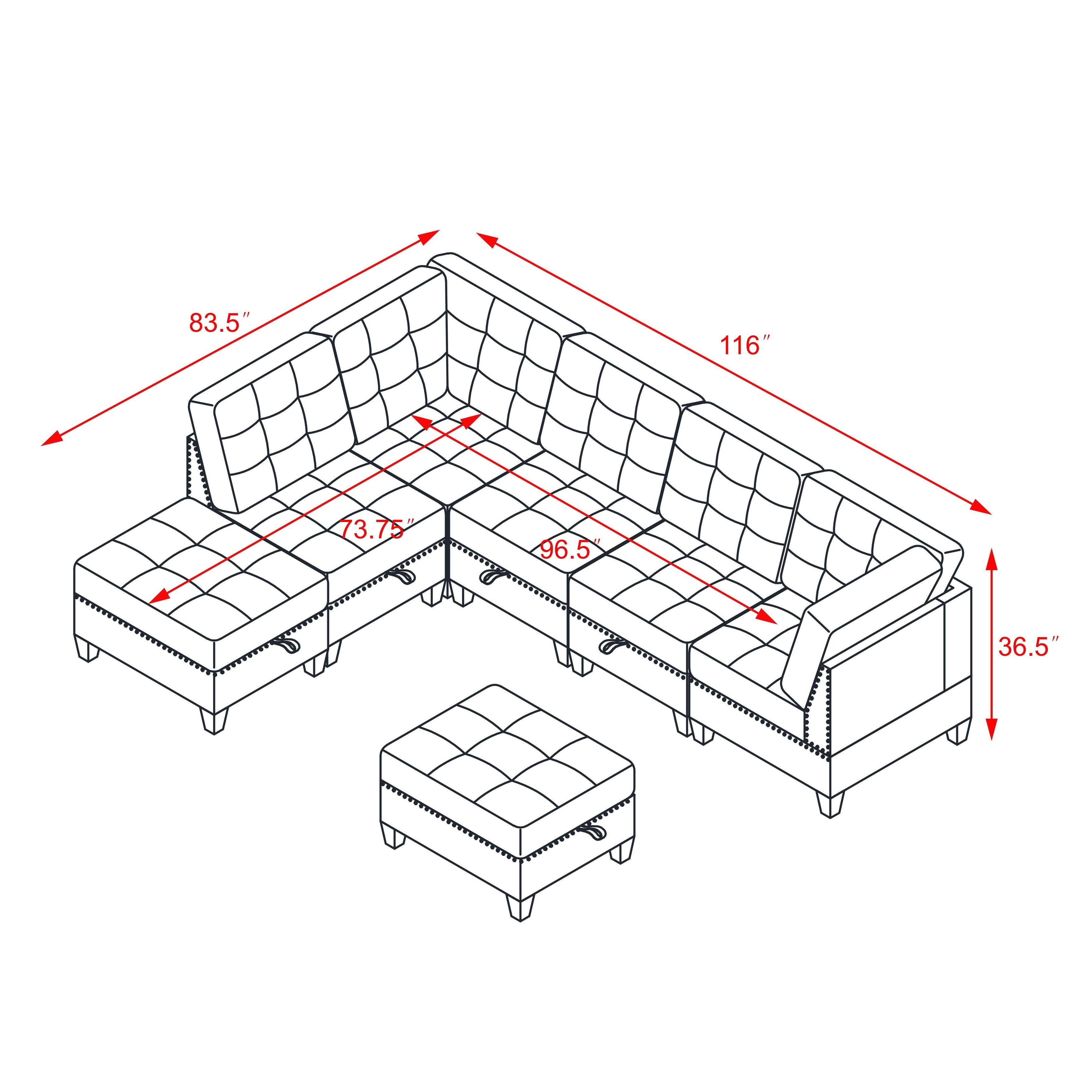 83.5″

116″

73.75″

96.5″

36.5″