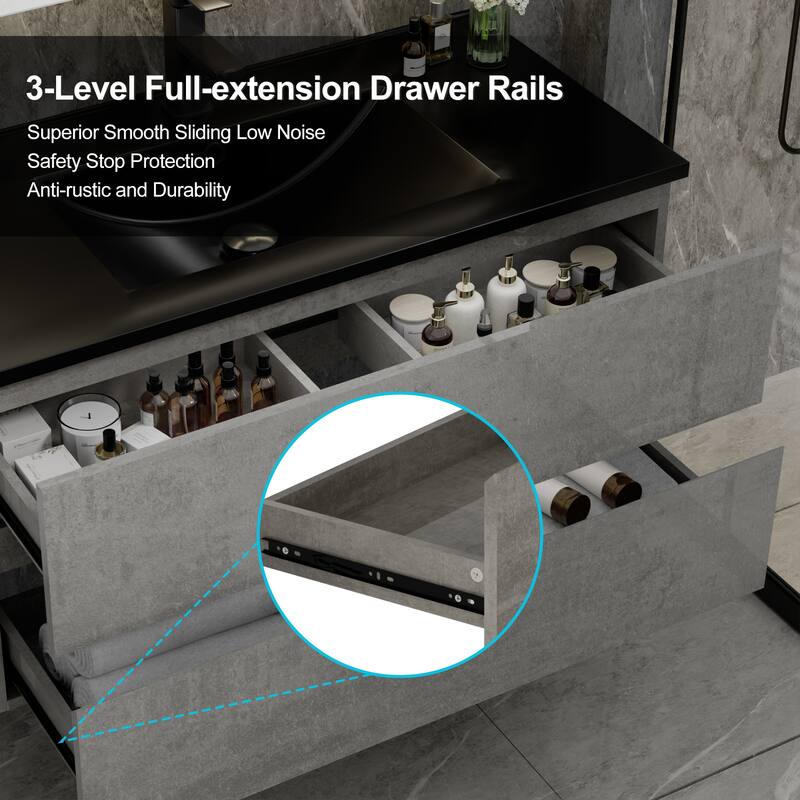 3-Level Full-extension Drawer Rails

Superior Smooth Sliding Low Noise
Safety Stop Protection
Anti-rustic and Durability