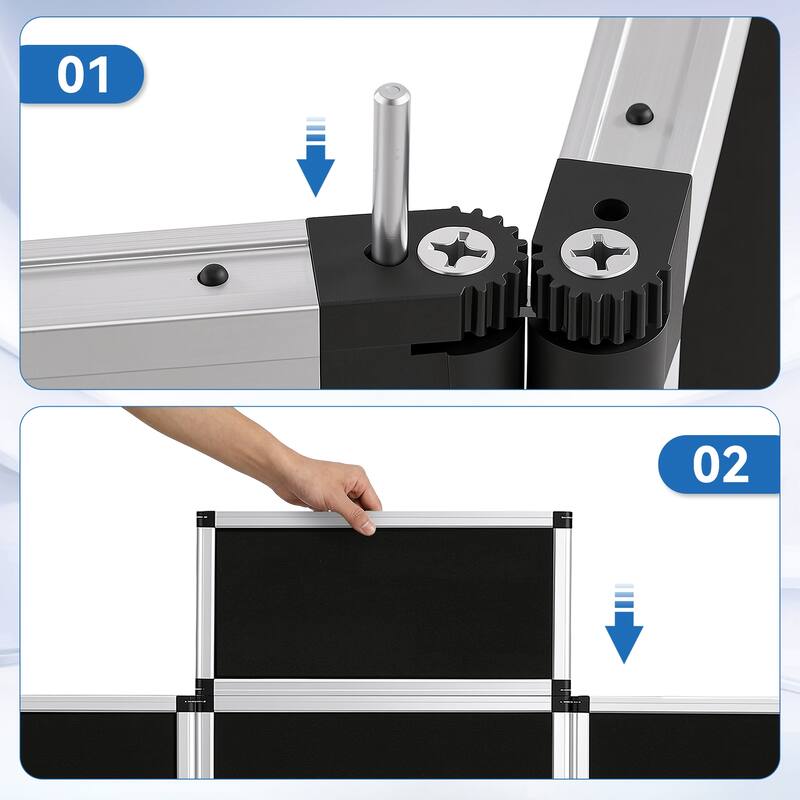 01

02