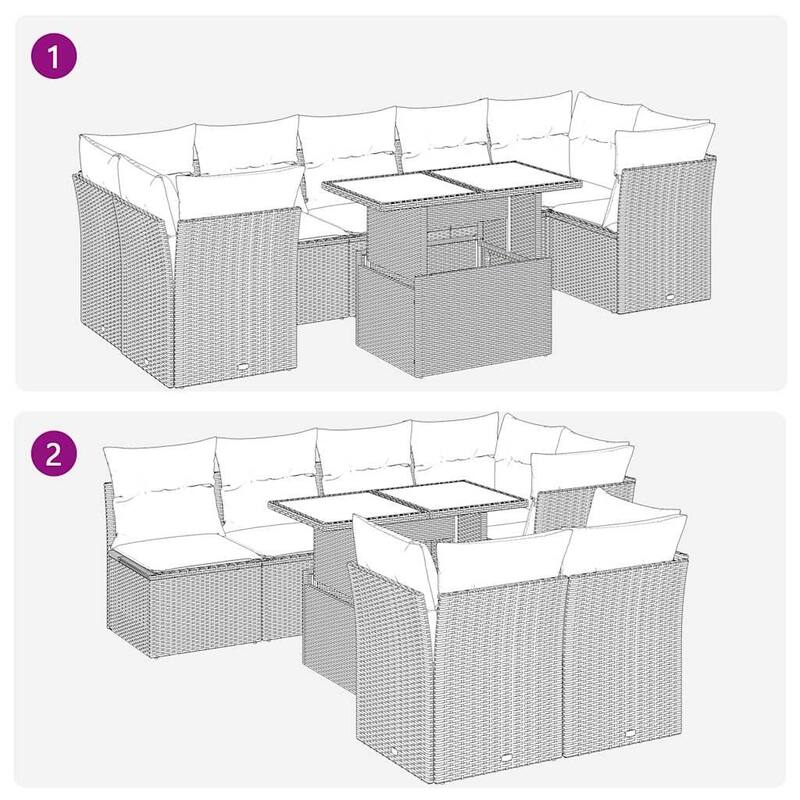 1

2