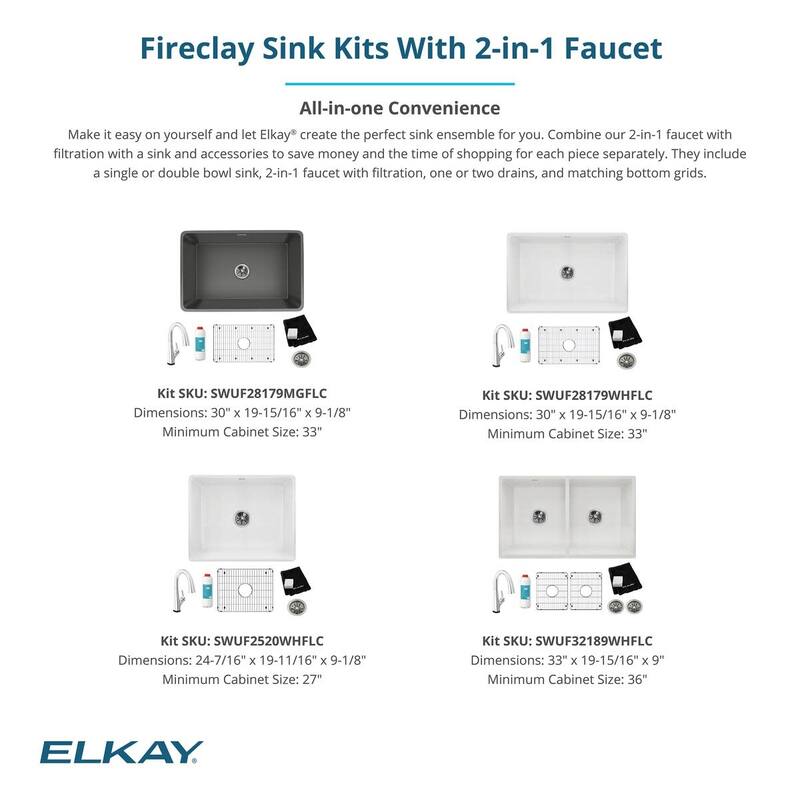 Fireclay Sink Kits With 2-in-1 Faucet

All-in-one Convenience

Make it easy on yourself and let Elkay® create the perfect sink ensemble for you. Combine our 2-in-1 faucet with filtration with a sink and accessories to save money and the time of shopping for each piece separately. They include a single or double bowl sink, 2-in-1 faucet with filtration, one or two drains, and matching bottom grids.

Kit SKU: SWUF28179MGFLC
Dimensions: 30" x 19-15/16" x 9-1/8"
Minimum Cabinet Size: 33"

Kit SKU: SWUF28179WHFLC
Dimensions: 30" x 19-15/16" x 9-1/8"
Minimum Cabinet Size: 33"

Kit SKU: SWUF2520WHFLC
Dimensions: 24-7/16" x 19-11/16" x 9-1/8"
Minimum Cabinet Size: 27"

Kit SKU: SWUF32189WHFLC
Dimensions: 33" x 19-15/16" x 9"
Minimum Cabinet Size: 36"

ELKAY