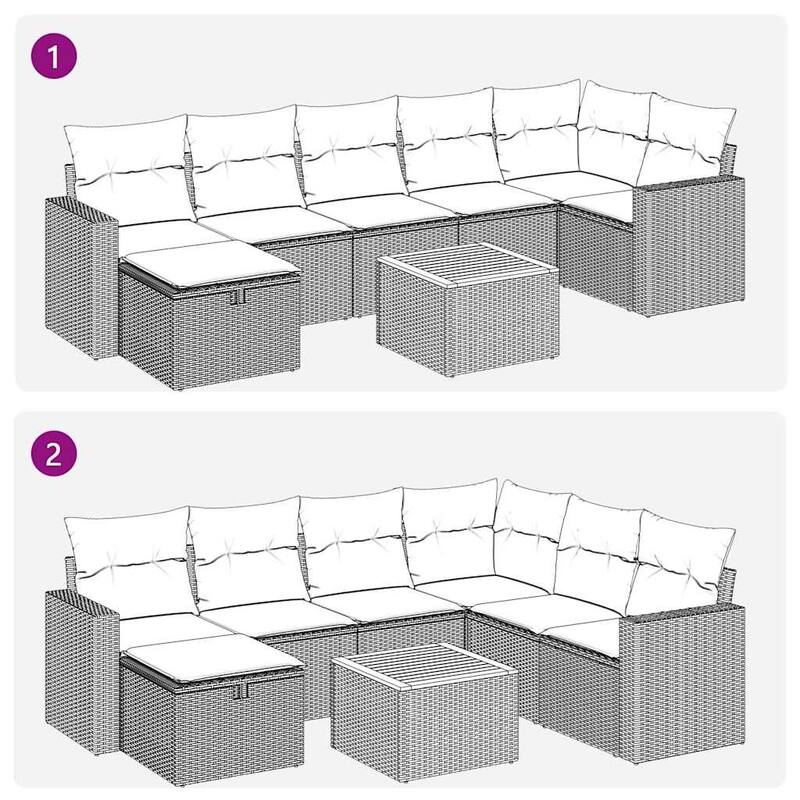 1

2