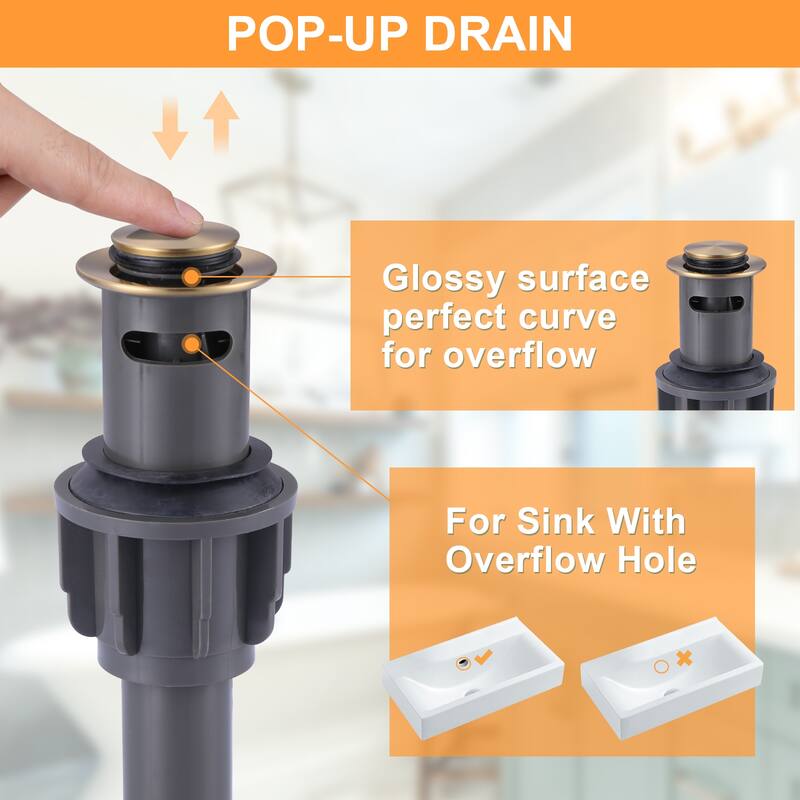 POP-UP DRAIN

Glossy surface perfect curve for overflow

For Sink With Overflow Hole