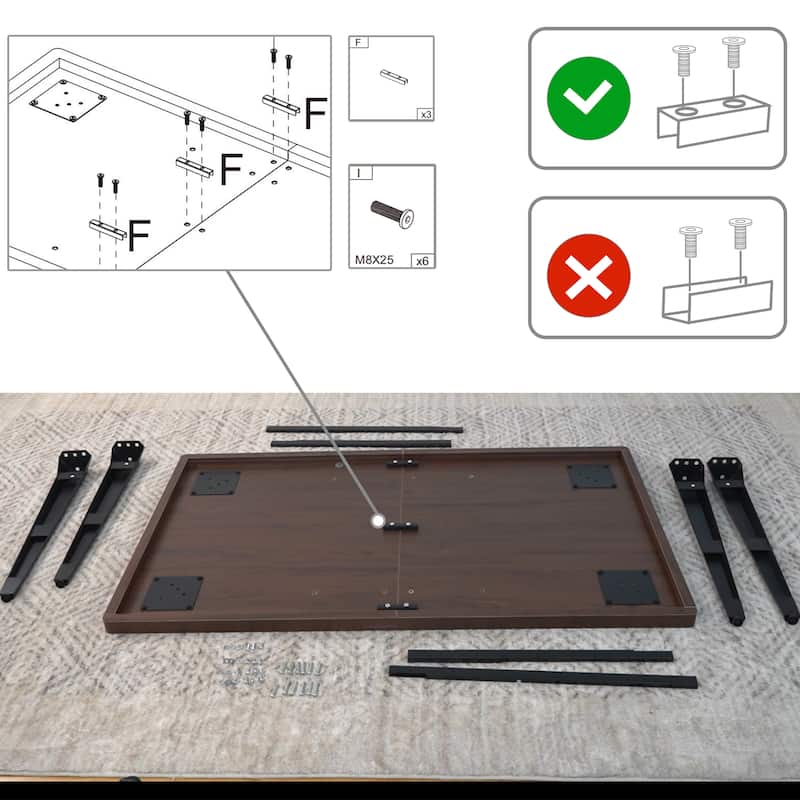 F
F
F

F
x3

I
M8X25
x6