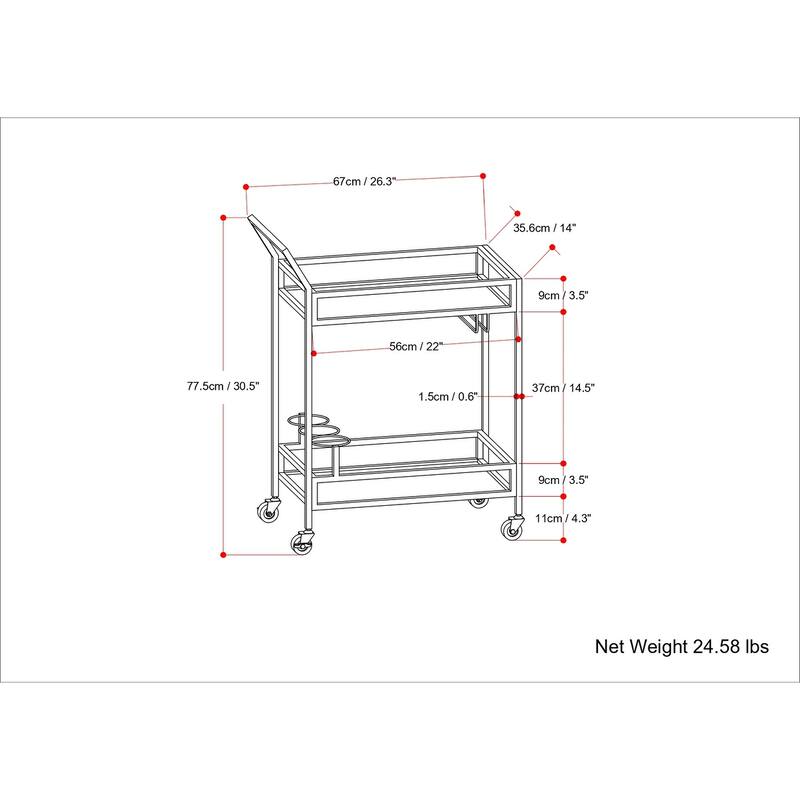 67cm / 26.3"

35.6cm / 14"

9cm / 3.5"

56cm / 22"

77.5cm / 30.5"

1.5cm / 0.6"

37cm / 14.5"

9cm / 3.5"

11cm / 4.3"

Net Weight 24.58 lbs