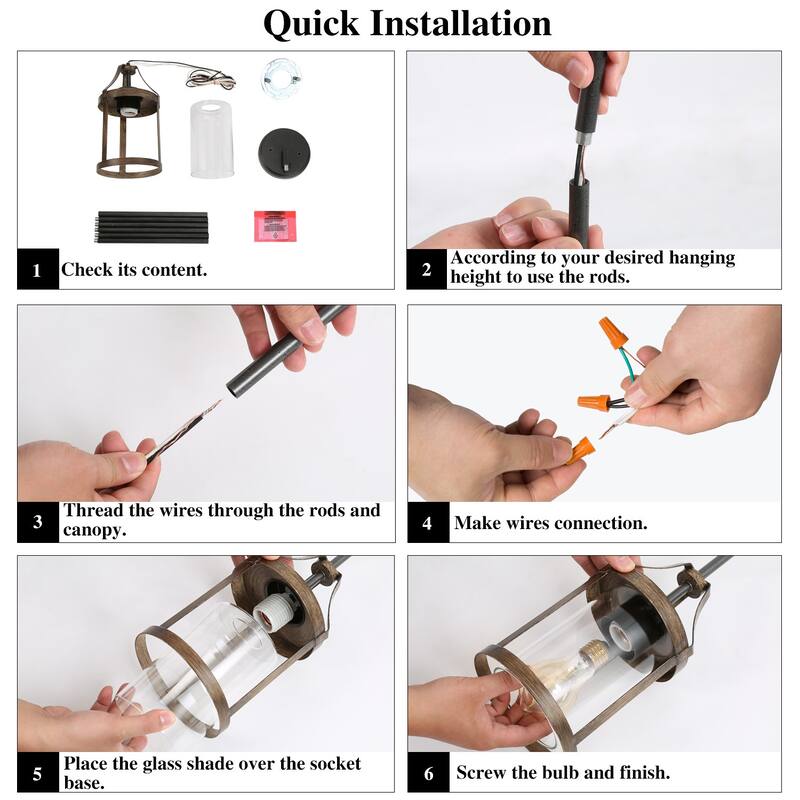 Quick Installation

1 Check its content.

2 According to your desired hanging height to use the rods.

3 Thread the wires through the rods and canopy.

4 Make wires connection.

5 Place the glass shade over the socket base.

6 Screw the bulb and finish.