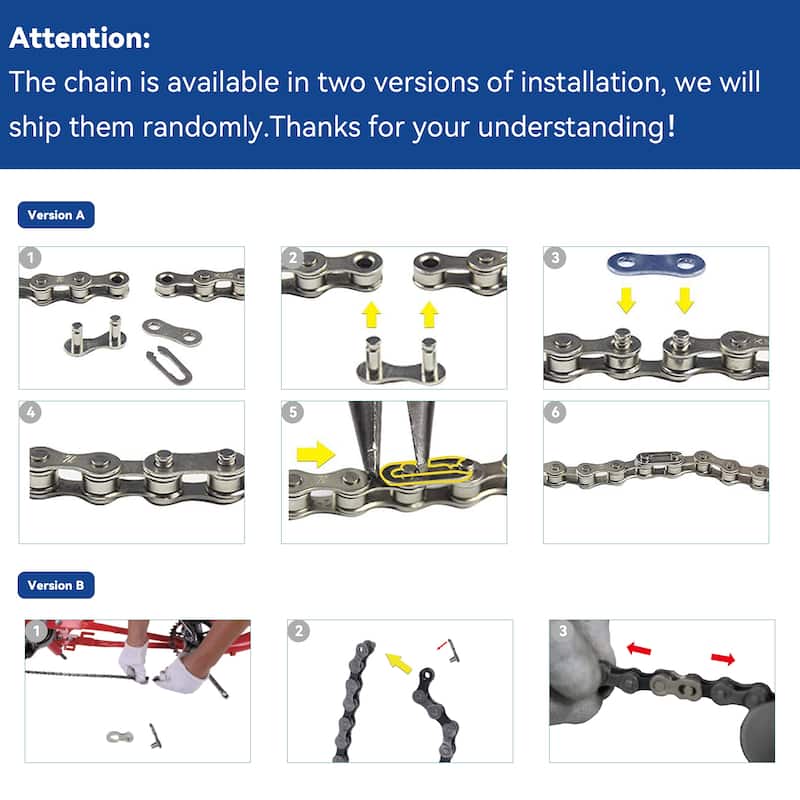 Attention:
The chain is available in two versions of installation, we will ship them randomly.Thanks for your understanding!

Version A

1

2

3

4

5

6

Version B

1

2

3