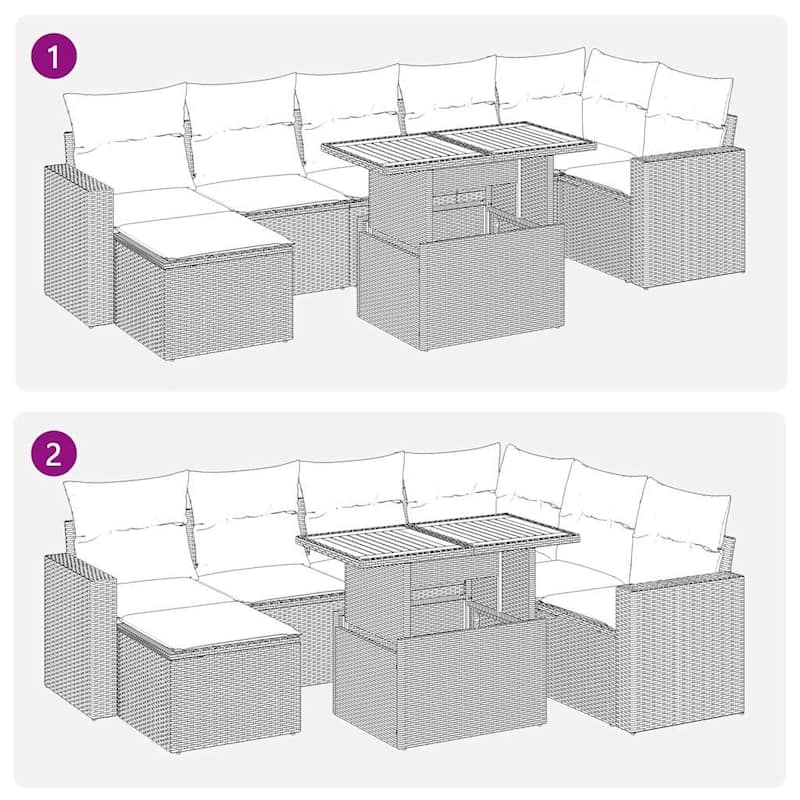 1

2