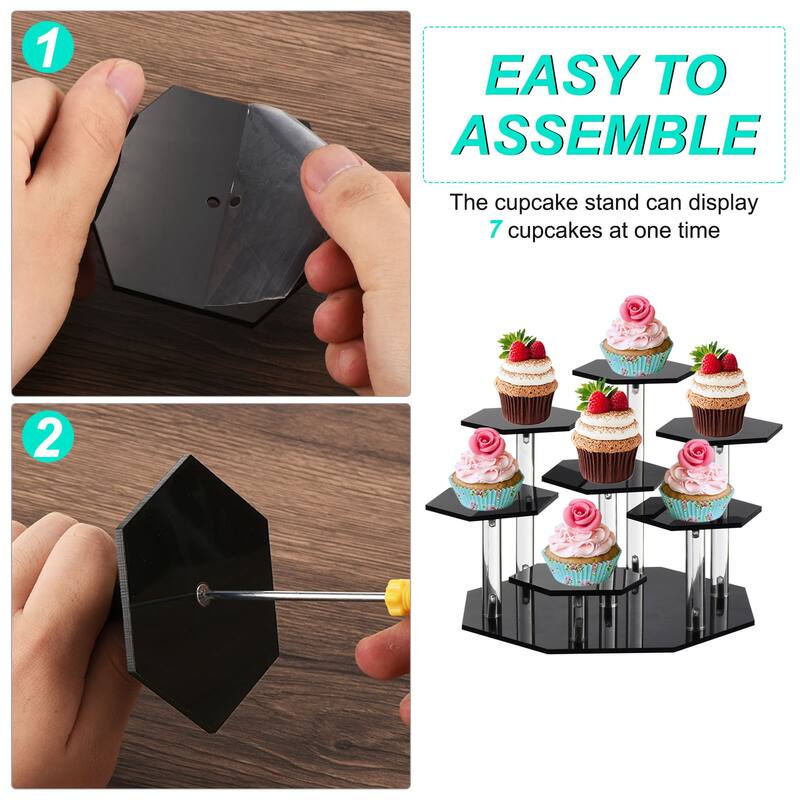 1

2

EASY TO ASSEMBLE

The cupcake stand can display 7 cupcakes at one time