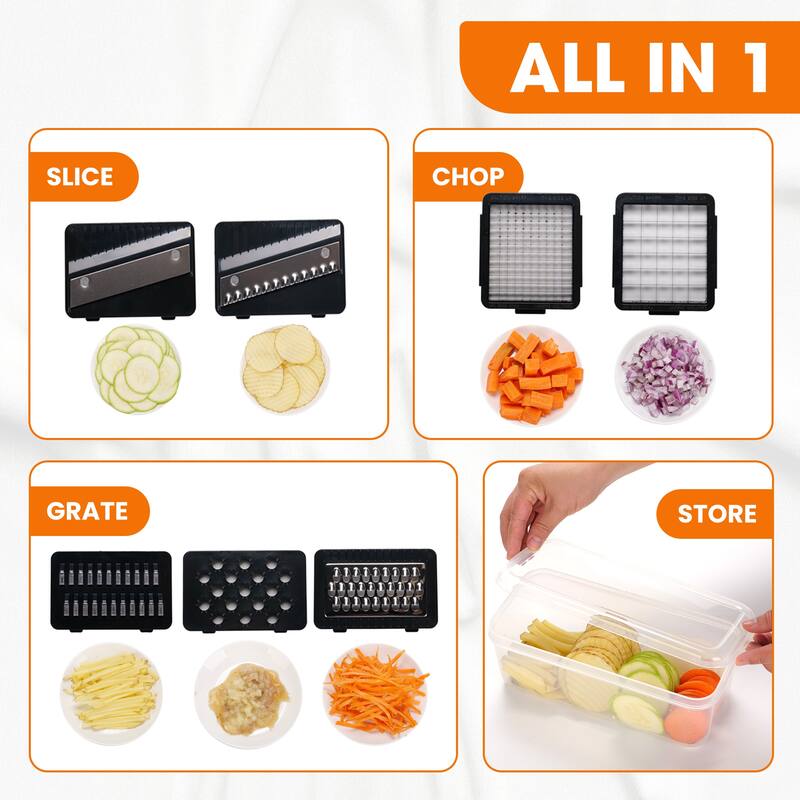 ALL IN 1

SLICE

CHOP

GRATE

STORE