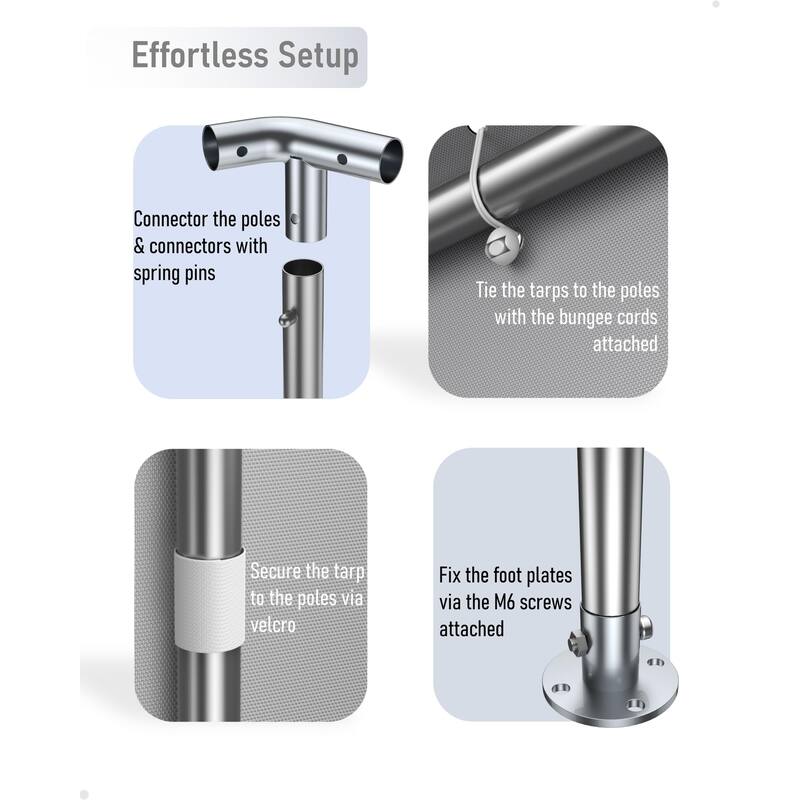 Effortless Setup

Connector the poles & connectors with spring pins

Tie the tarps to the poles with the bungee cords attached

Secure the tarp to the poles via velcro

Fix the foot plates via the M6 screws attached