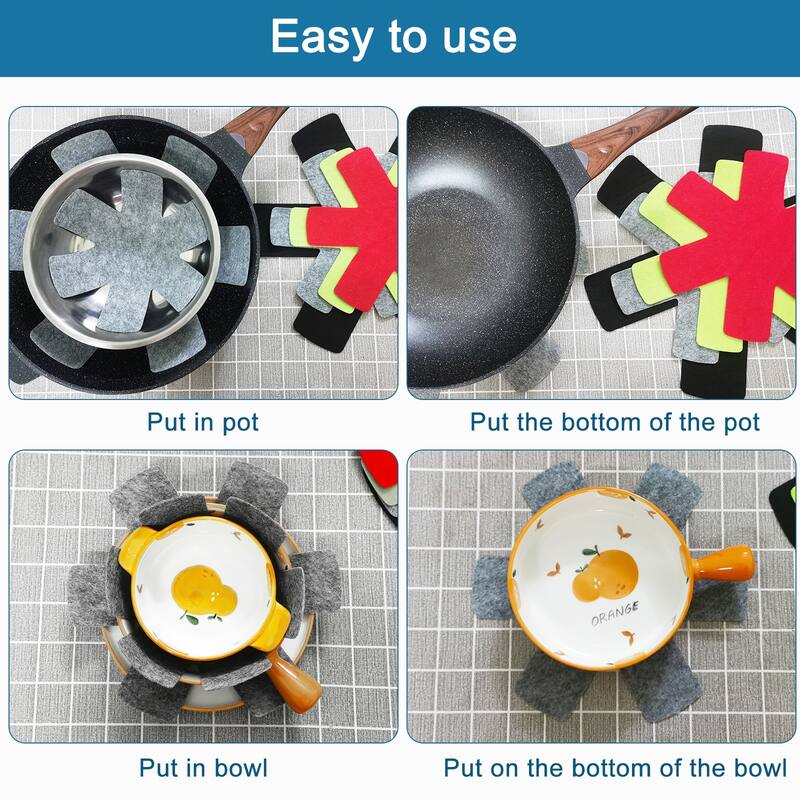 Easy to use

Put in pot

Put the bottom of the pot

ORANGE

Put in bowl

Put on the bottom of the bowl