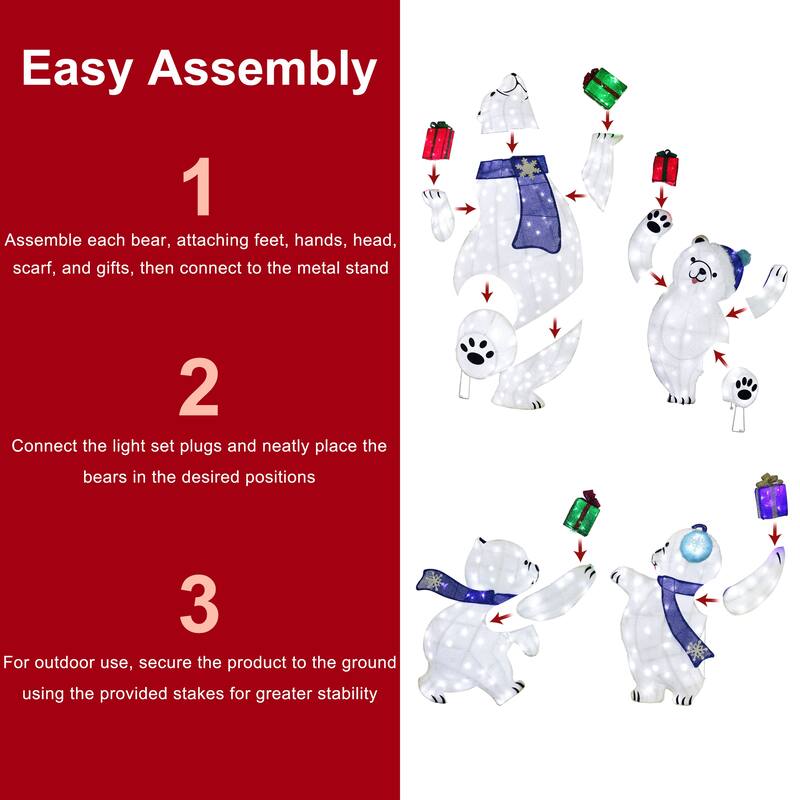 Easy Assembly

1

Assemble each bear, attaching feet, hands, head, scarf, and gifts, then connect to the metal stand

2

Connect the light set plugs and neatly place the bears in the desired positions

3

For outdoor use, secure the product to the ground using the provided stakes for greater stability