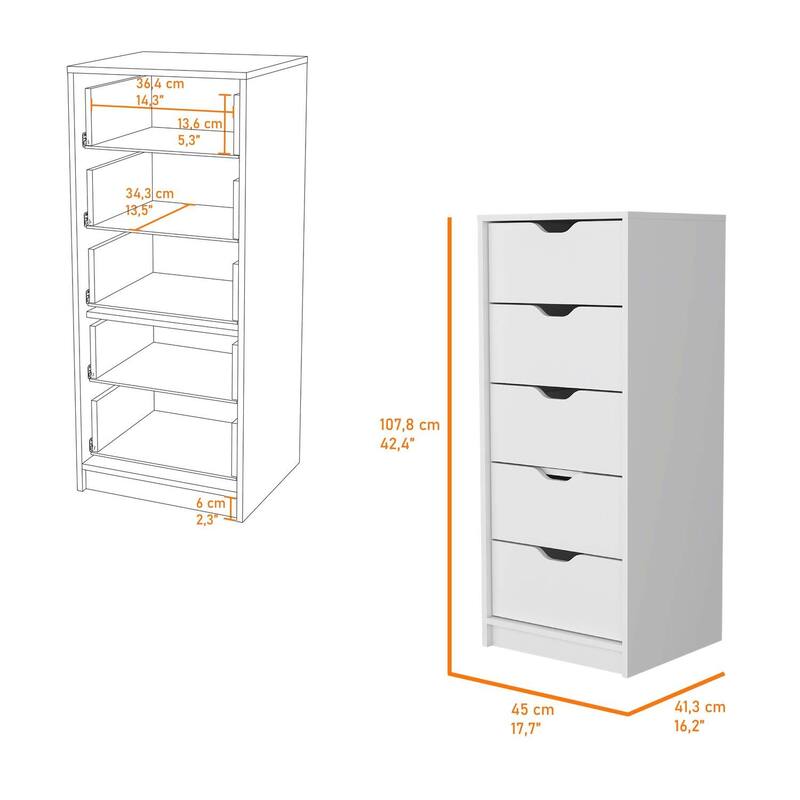 36,4 cm
14,3"
13,6 cm
5,3"
34,3 cm
13,5"
6 cm
2,3"
107,8 cm
42,4"
45 cm
17,7"
41,3 cm
16,2"