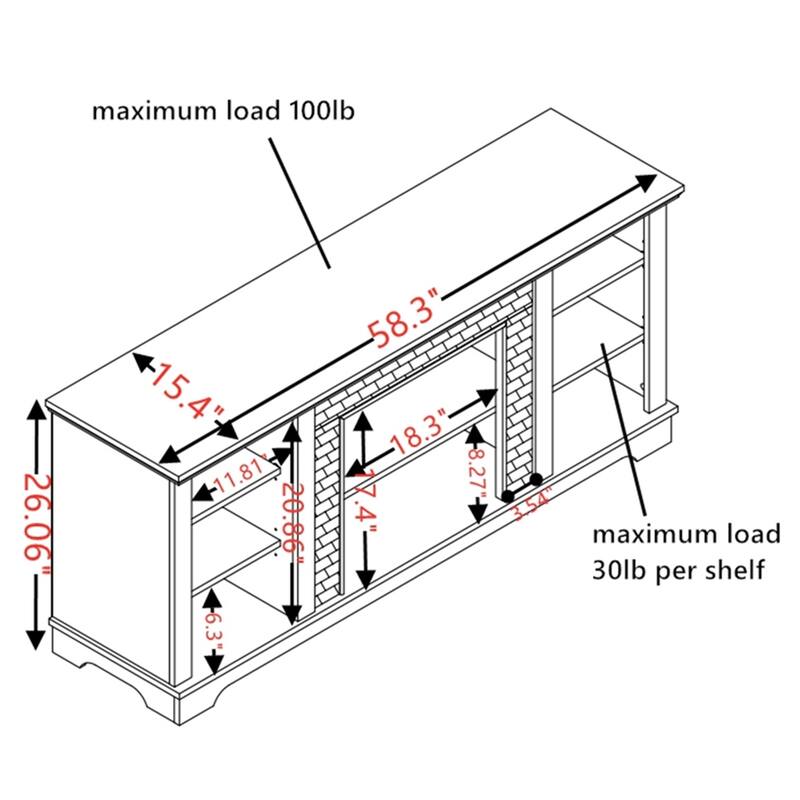 maximum load 100lb

58.3"

15.4"

26.06"

11.81"

20.86"

18.3"

17.4"

8.27"

3.54"

6.3"

maximum load 30lb per shelf