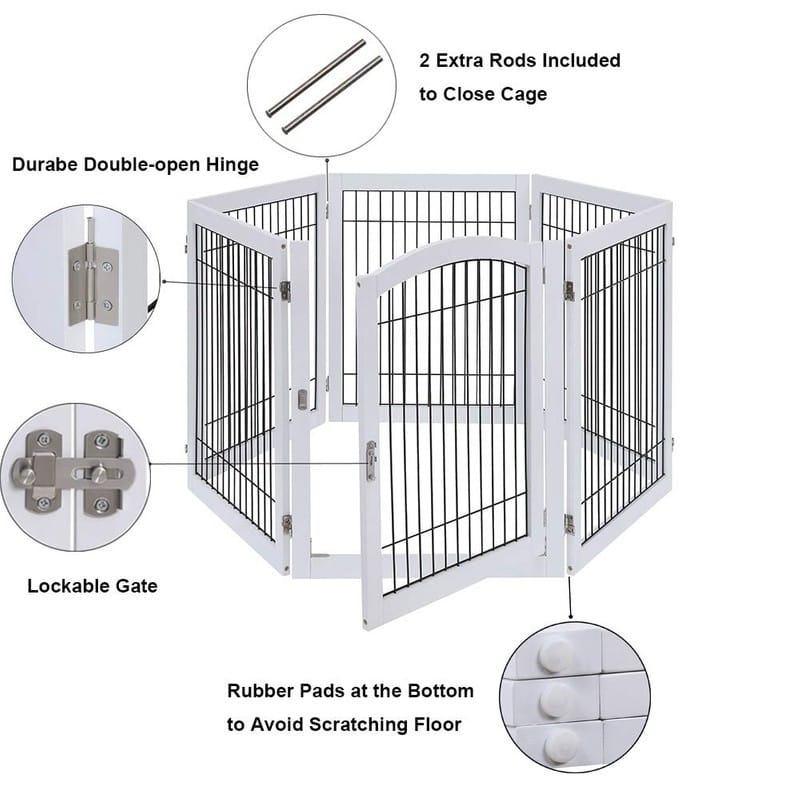 2 Extra Rods Included
to Close Cage

Durabe Double-open Hinge

Lockable Gate

Rubber Pads at the Bottom
to Avoid Scratching Floor