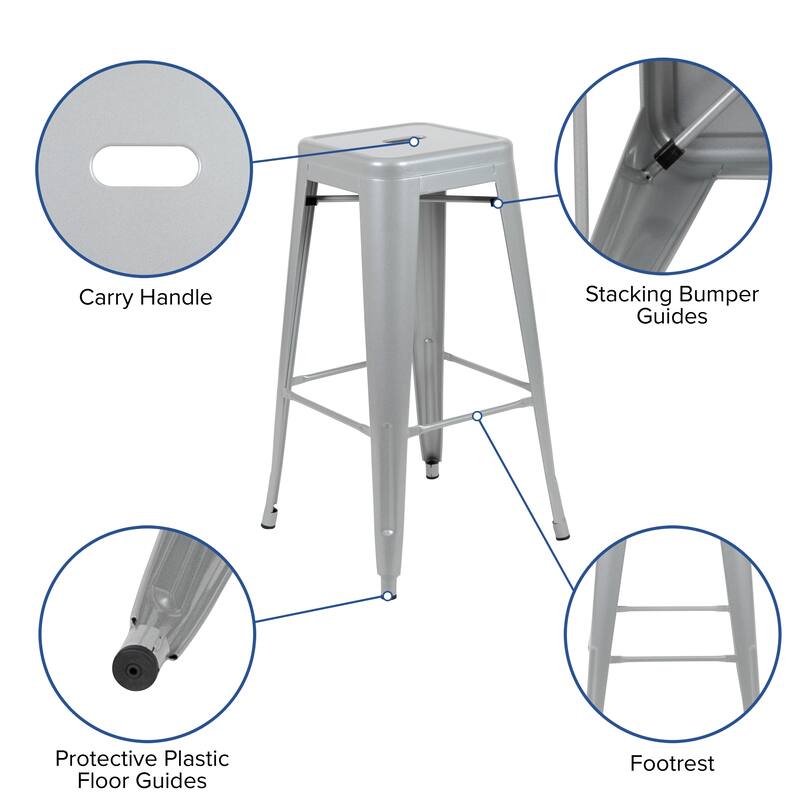 Carry Handle

Stacking Bumper Guides

Protective Plastic Floor Guides

Footrest