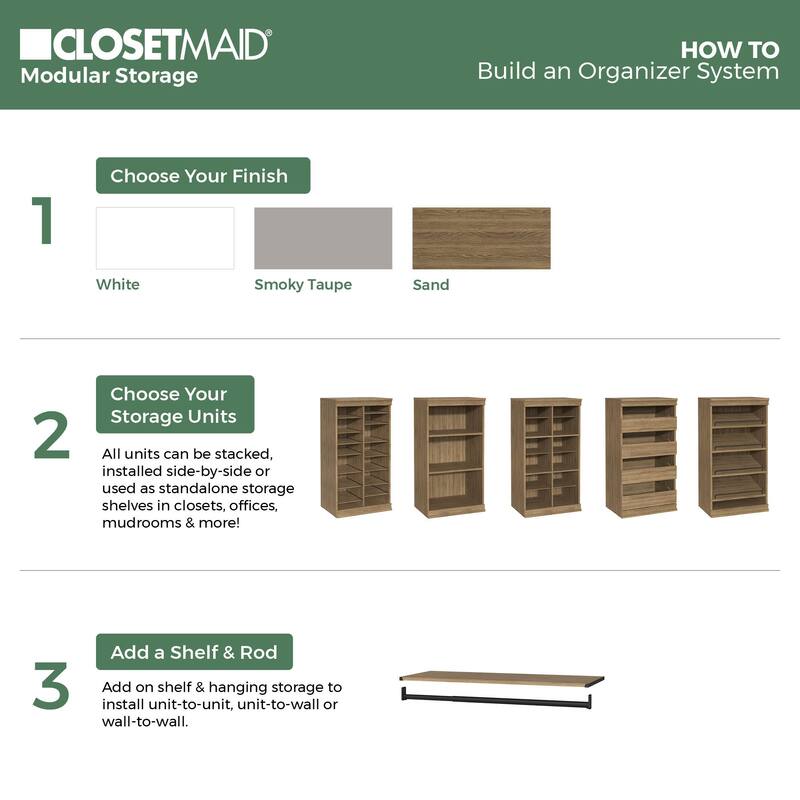 CLOSETMAID®
Modular Storage

HOW TO
Build an Organizer System

1

Choose Your Finish

White

Smoky Taupe

Sand

2

Choose Your Storage Units

All units can be stacked, installed side-by-side or used as standalone storage shelves in closets, offices, mudrooms & more!

3

Add a Shelf & Rod

Add on shelf & hanging storage to install unit-to-unit, unit-to-wall or wall-to-wall.