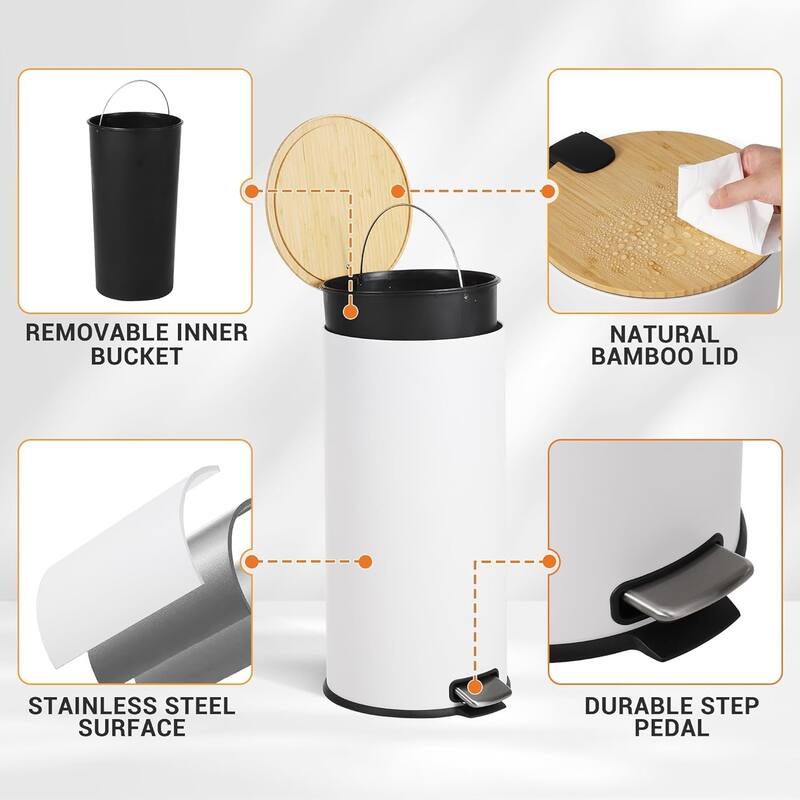 REMOVABLE INNER BUCKET

NATURAL BAMBOO LID

STAINLESS STEEL SURFACE

DURABLE STEP PEDAL