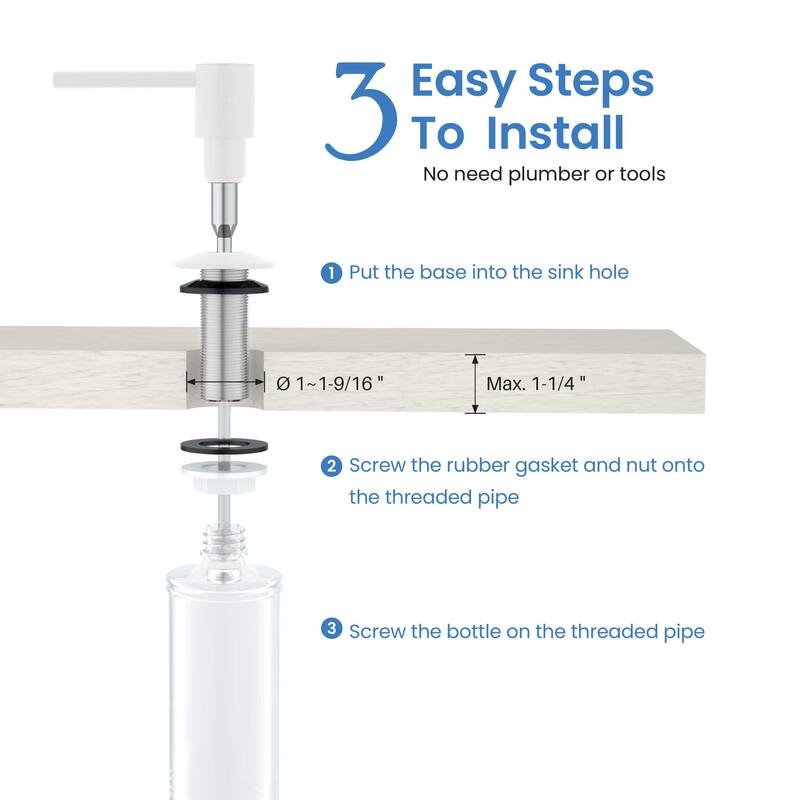 3 Easy Steps To Install

No need plumber or tools

1 Put the base into the sink hole

Ø 1~1-9/16 "

Max. 1-1/4 "

2 Screw the rubber gasket and nut onto the threaded pipe

3 Screw the bottle on the threaded pipe