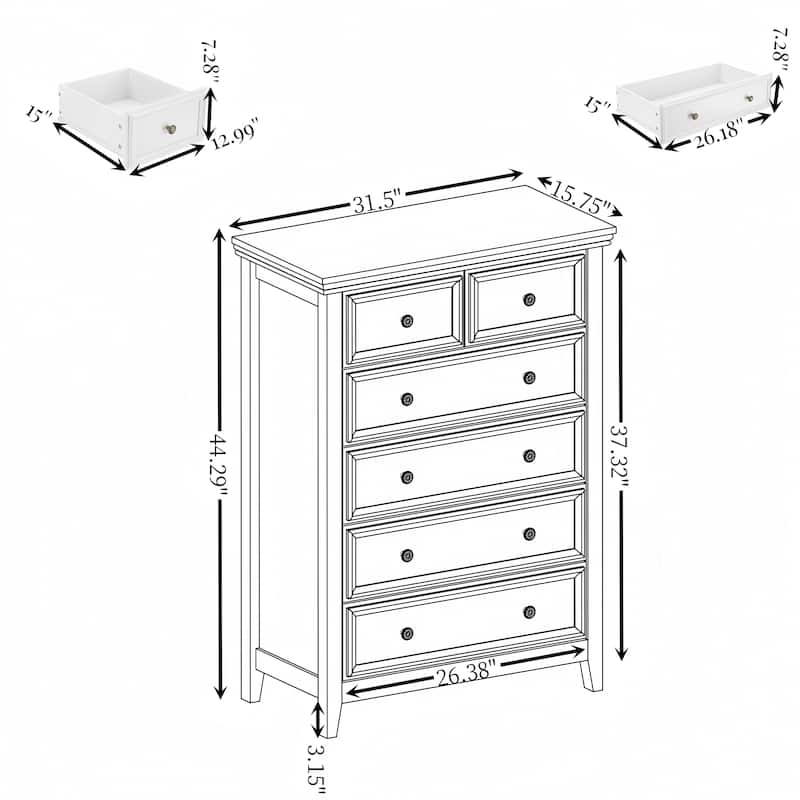 7.28"
15"
12.99"
7.28"
15"
26.18"
31.5"
15.75"
44.29"
37.32"
26.38"
3.15"