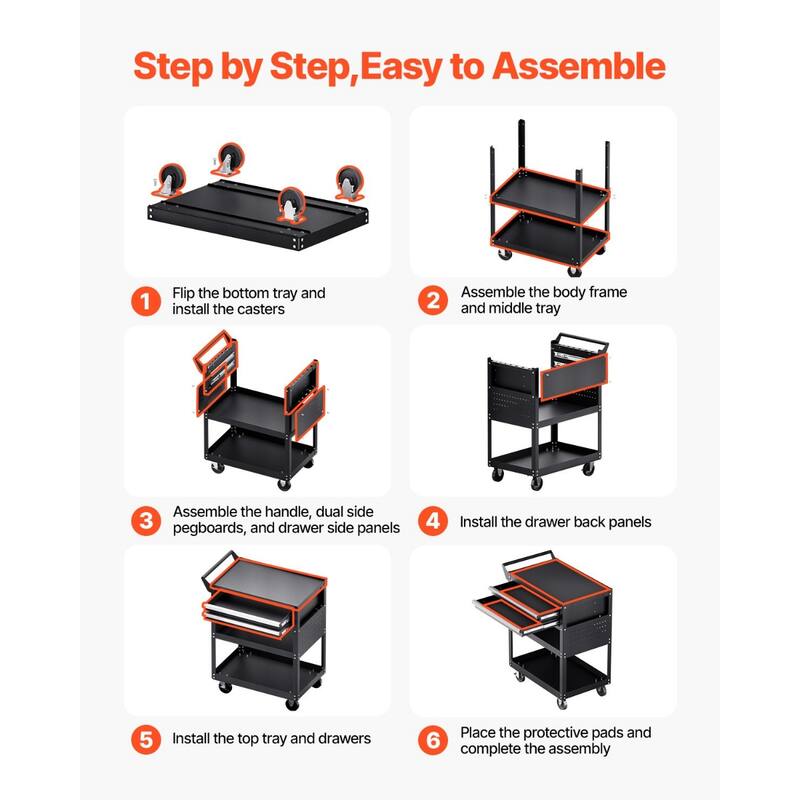 Step by Step,Easy to Assemble

1 Flip the bottom tray and install the casters

2 Assemble the body frame and middle tray

3 Assemble the handle, dual side pegboards, and drawer side panels

4 Install the drawer back panels

5 Install the top tray and drawers

6 Place the protective pads and complete the assembly