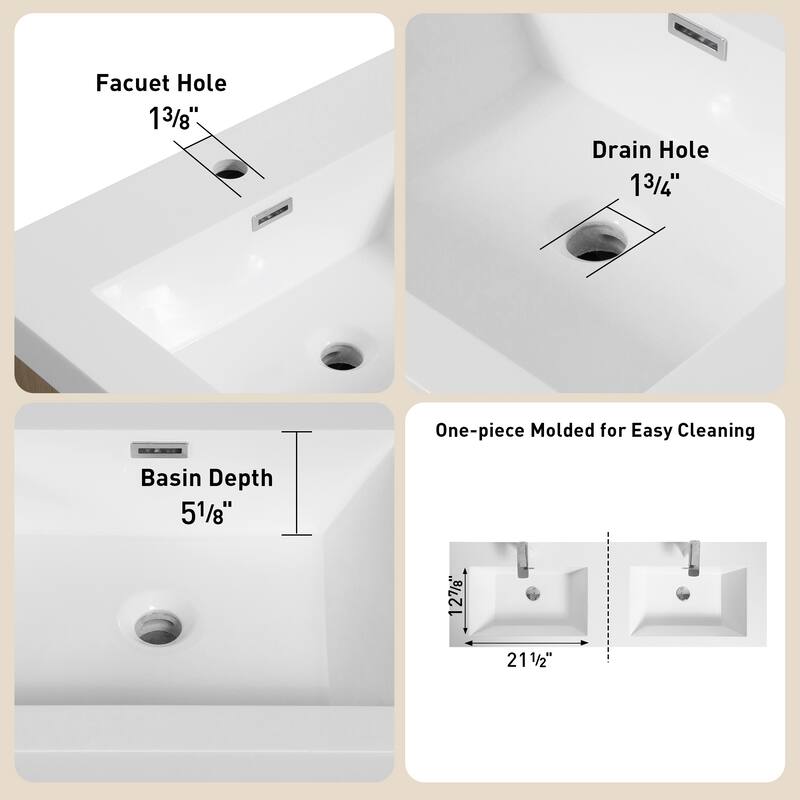 Facuet Hole
$1\frac{3}{8}$"

Drain Hole
$1\frac{3}{4}$"

Basin Depth
$5\frac{1}{8}$"

One-piece Molded for Easy Cleaning

$12\frac{7}{8}$"

$21\frac{1}{2}$"