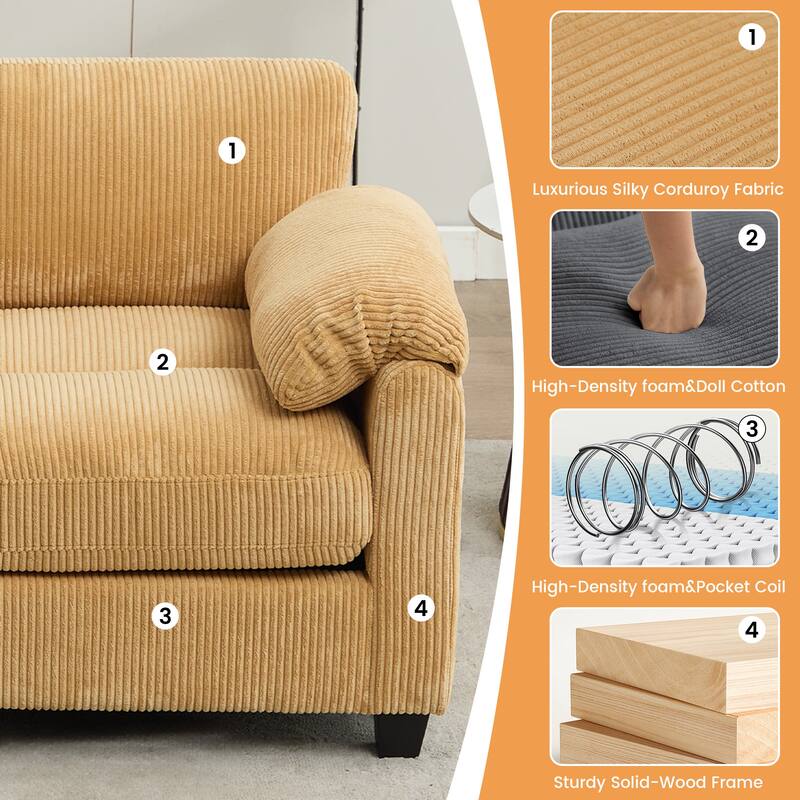 1

2

3

4

1

Luxurious Silky Corduroy Fabric

2

High-Density foam&Doll Cotton

3

High-Density foam&Pocket Coil

4

Sturdy Solid-Wood Frame