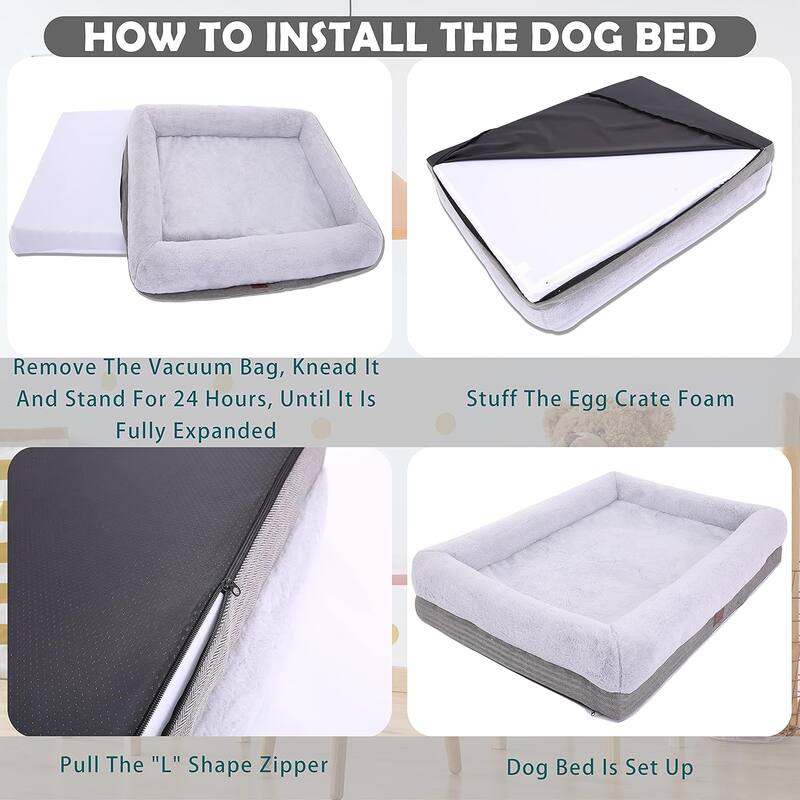 HOW TO INSTALL THE DOG BED

Remove The Vacuum Bag, Knead It And Stand For 24 Hours, Until It Is Fully Expanded

Stuff The Egg Crate Foam

Pull The "L" Shape Zipper

Dog Bed Is Set Up