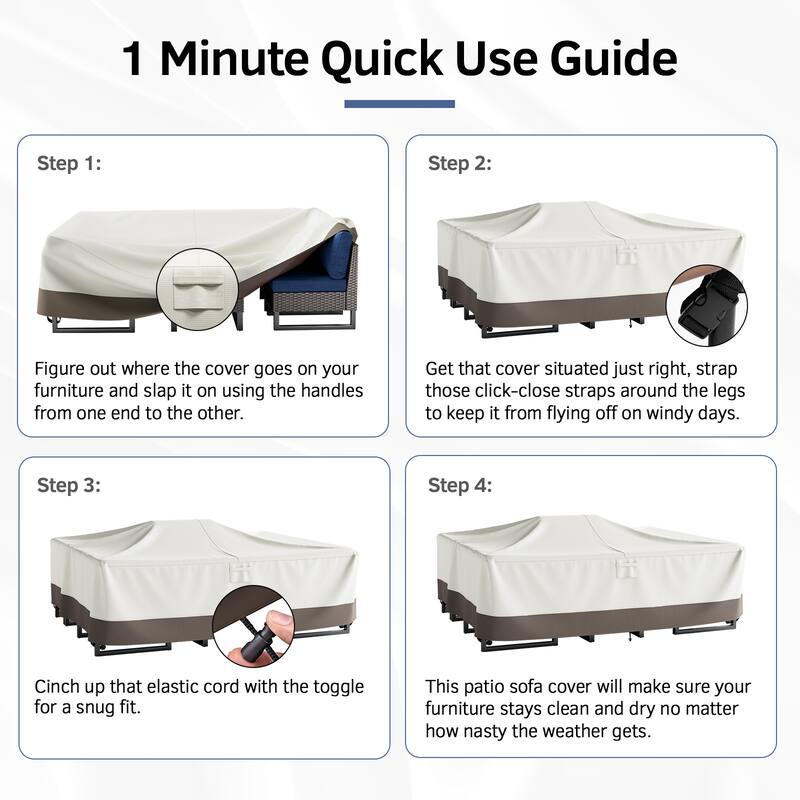 1 Minute Quick Use Guide

Step 1:

Figure out where the cover goes on your furniture and slap it on using the handles from one end to the other.

Step 2:

Get that cover situated just right, strap those click-close straps around the legs to keep it from flying off on windy days.

Step 3:

Cinch up that elastic cord with the toggle for a snug fit.

Step 4:

This patio sofa cover will make sure your furniture stays clean and dry no matter how nasty the weather gets.