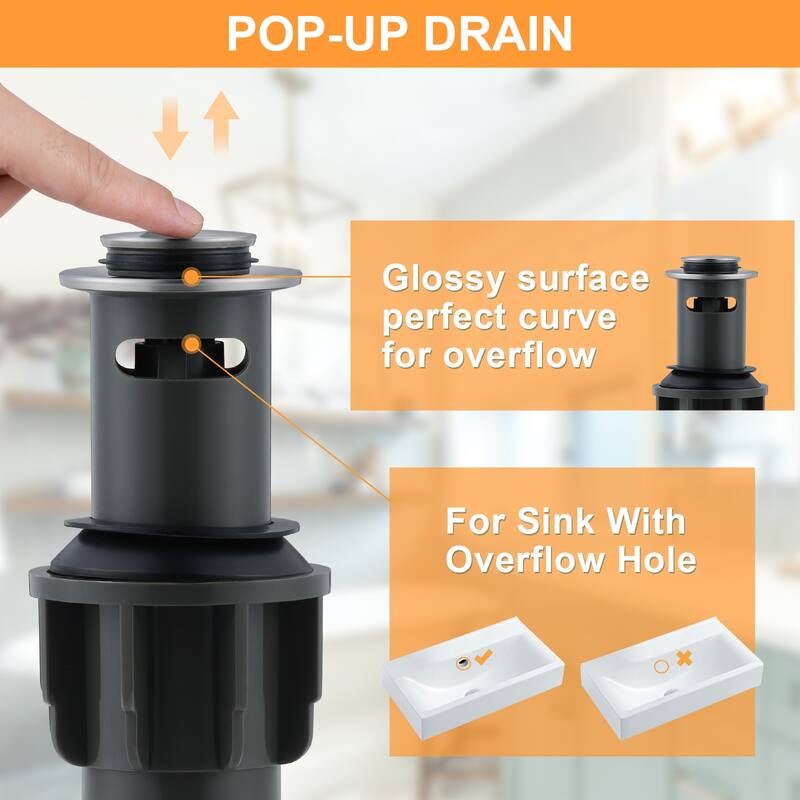 POP-UP DRAIN

Glossy surface perfect curve for overflow

For Sink With Overflow Hole