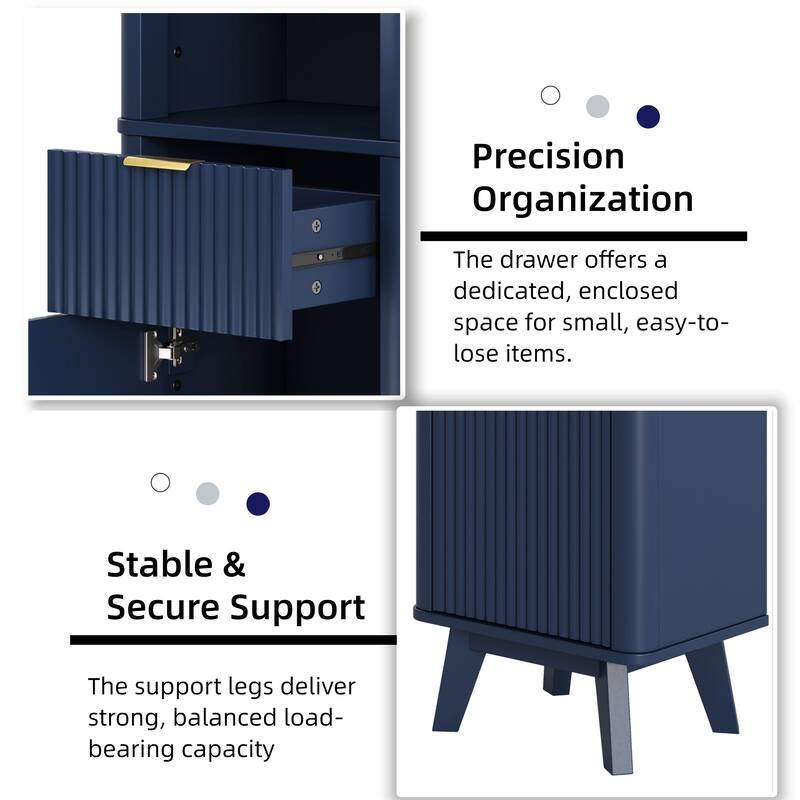 Precision Organization

The drawer offers a dedicated, enclosed space for small, easy-to-lose items.

Stable & Secure Support

The support legs deliver strong, balanced load-bearing capacity