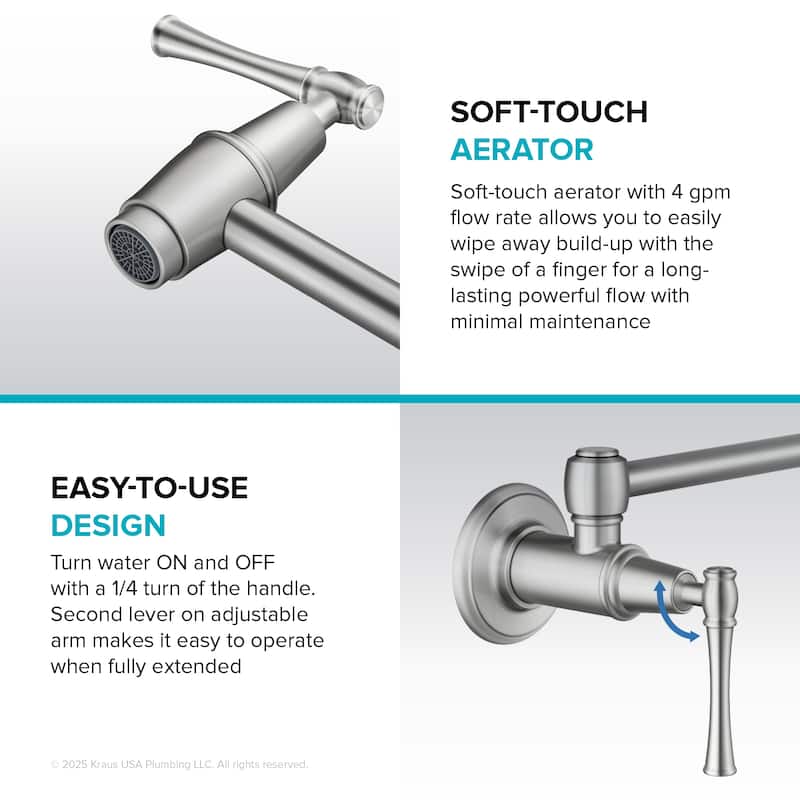 SOFT-TOUCH
AERATOR

Soft-touch aerator with 4 gpm flow rate allows you to easily wipe away build-up with the swipe of a finger for a long-lasting powerful flow with minimal maintenance

EASY-TO-USE
DESIGN

Turn water ON and OFF with a 1/4 turn of the handle. Second lever on adjustable arm makes it easy to operate when fully extended

© 2025 Kraus USA Plumbing LLC. All rights reserved.