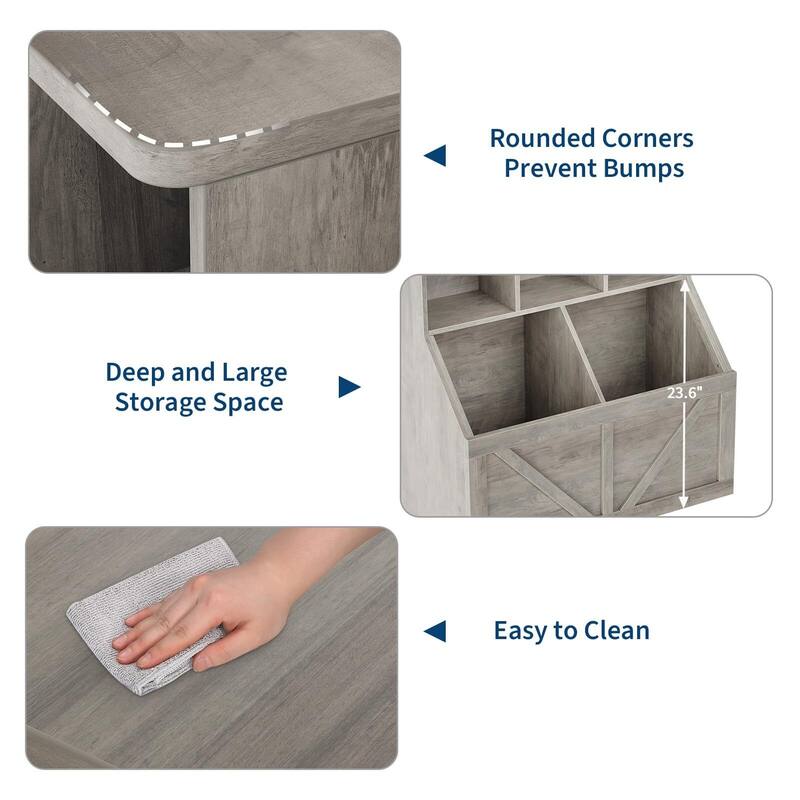 Rounded Corners
Prevent Bumps

Deep and Large
Storage Space

23.6"

Easy to Clean