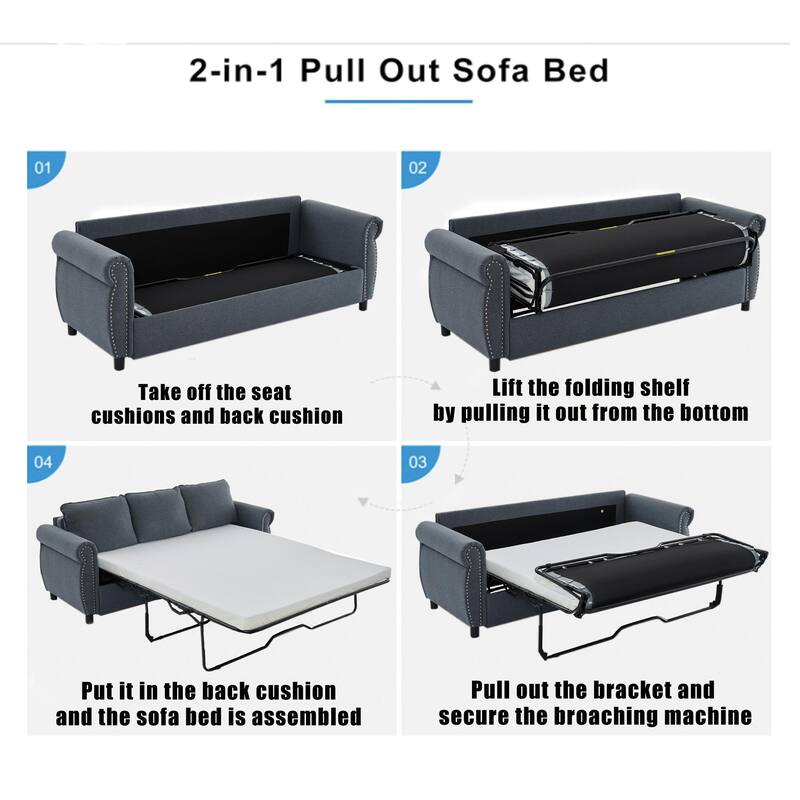 2-in-1 Pull Out Sofa Bed

01

Take off the seat cushions and back cushion

02

Lift the folding shelf by pulling it out from the bottom

04

Put it in the back cushion and the sofa bed is assembled

03

Pull out the bracket and secure the broaching machine